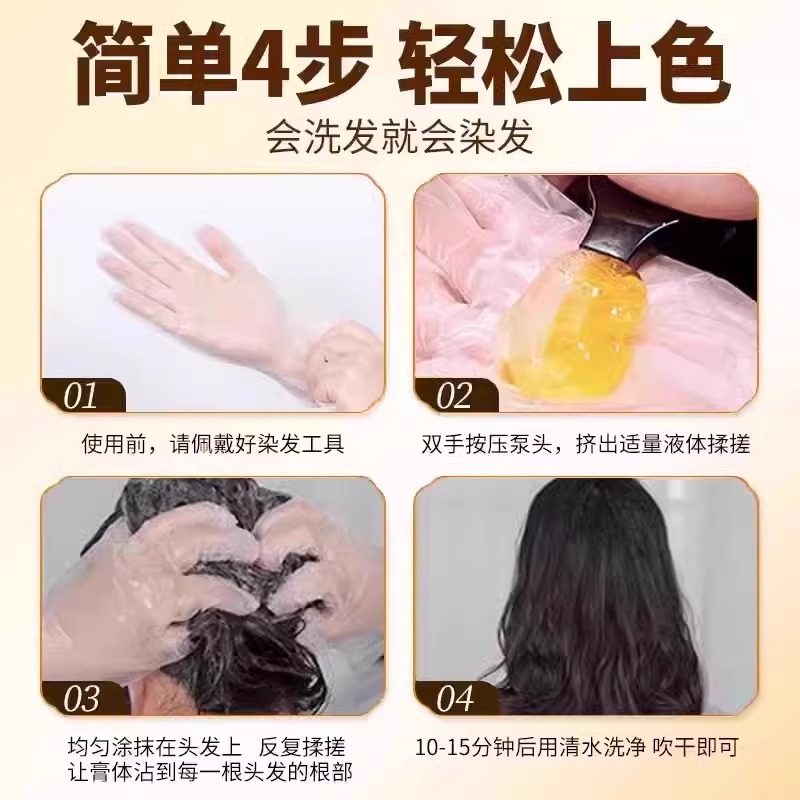 简单4步 轻松上色
会洗发就会染发

01
使用前，请佩戴好染发工具

02
双手按压泵头，挤出适量液体揉搓

03
均匀涂抹在头发上 反复揉搓
让膏体沾到每一根头发的根部

04
10-15分钟后用清水洗净 吹干即可