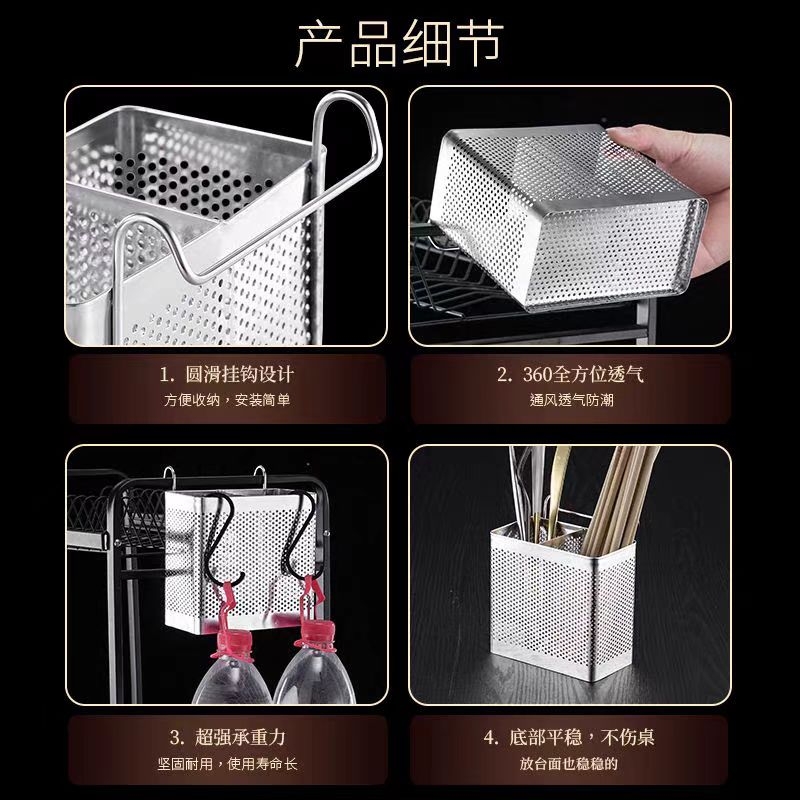 产品细节

1. 圆滑挂钩设计
方便收纳，安装简单

2. 360全方位透气
通风透气防潮

3. 超强承重力
坚固耐用，使用寿命长

4. 底部平稳，不伤桌
放台面也稳稳的