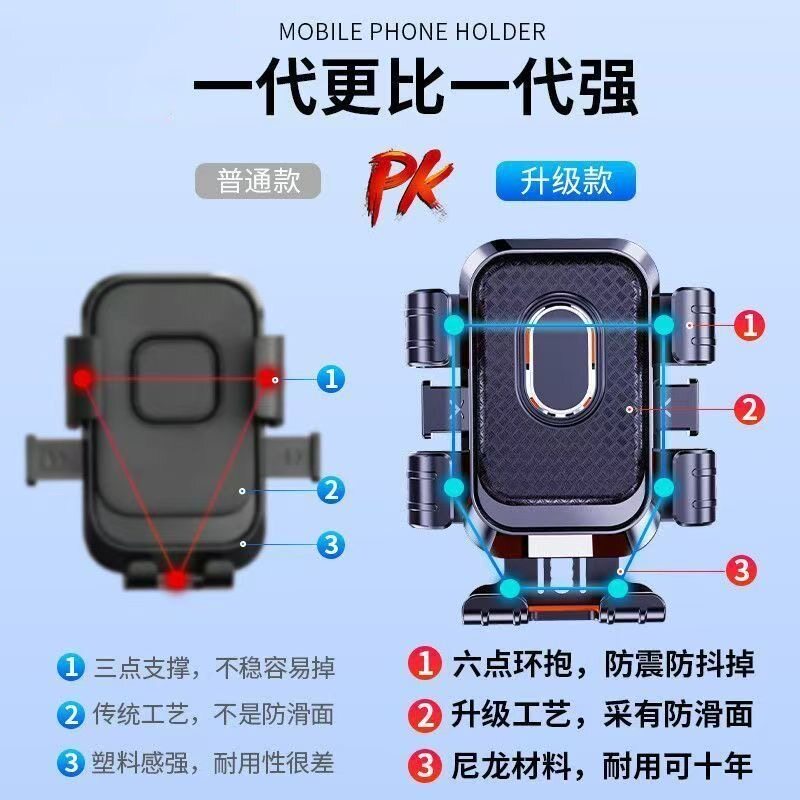 MOBILE PHONE HOLDER

一代更比一代强

普通款

PK

升级款

1
2
3

1
2
3

1 三点支撑，不稳容易掉

2 传统工艺，不是防滑面

3 塑料感强，耐用性很差

1 六点环抱，防震防抖掉

2 升级工艺，采有防滑面

3 尼龙材料，耐用可十年