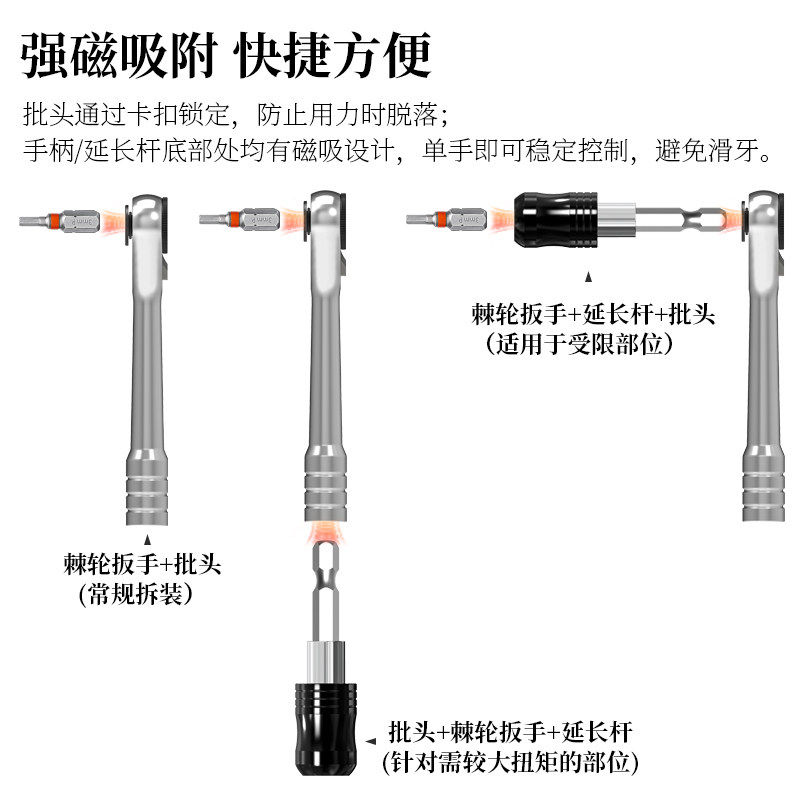 强磁吸附 快捷方便

批头通过卡扣锁定，防止用力时脱落；
手柄/延长杆底部处均有磁吸设计，单手即可稳定控制，避免滑牙。

棘轮扳手+延长杆+批头
（适用于受限部位）

棘轮扳手+批头
(常规拆装)

批头+棘轮扳手+延长杆
(针对需较大扭矩的部位)