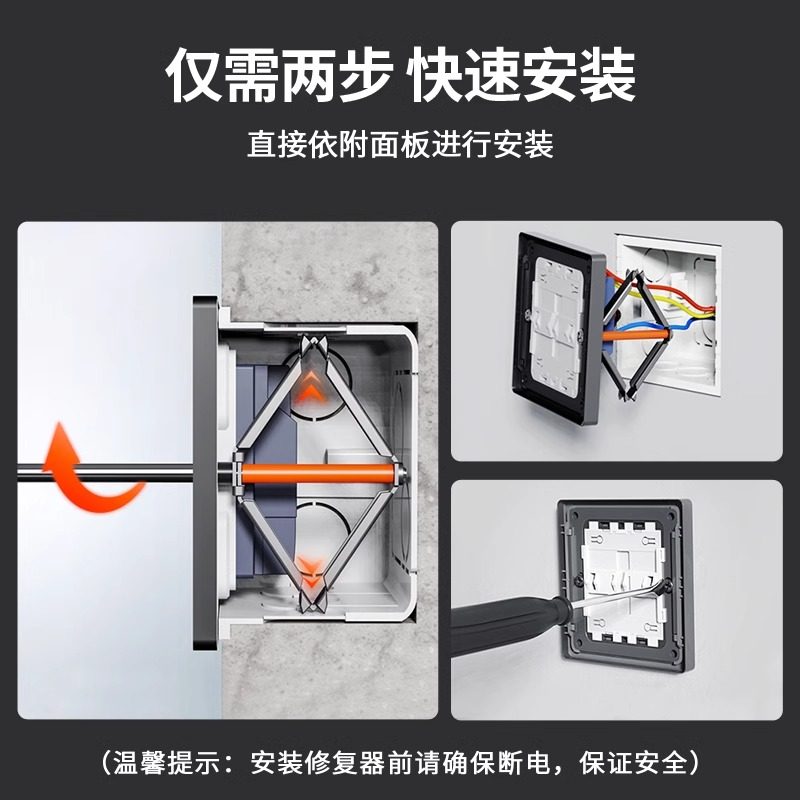 仅需两步 快速安装

直接依附面板进行安装

（温馨提示：安装修复器前请确保断电，保证安全）