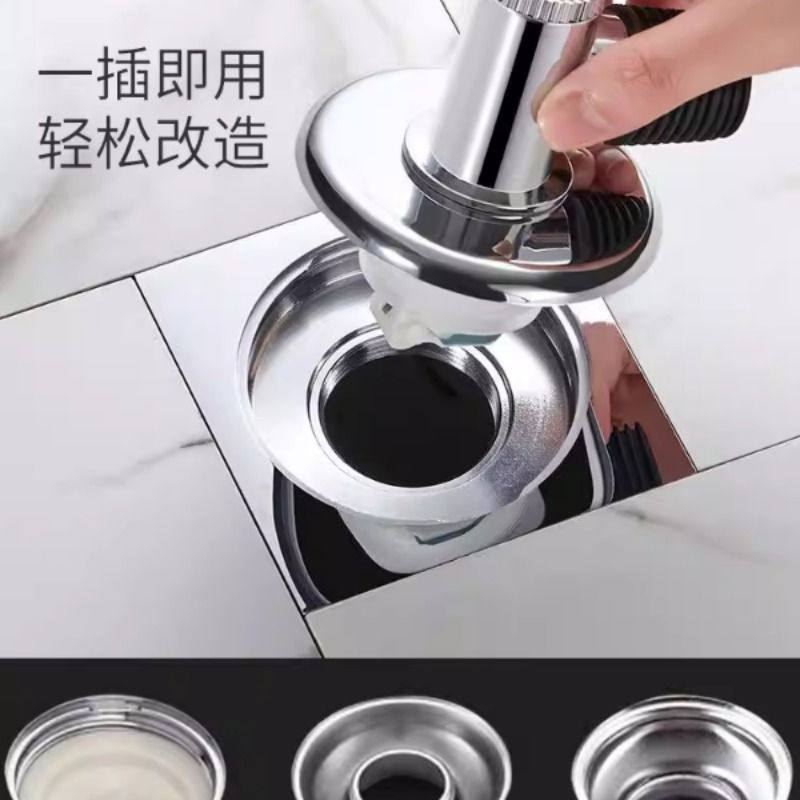 一插即用
轻松改造