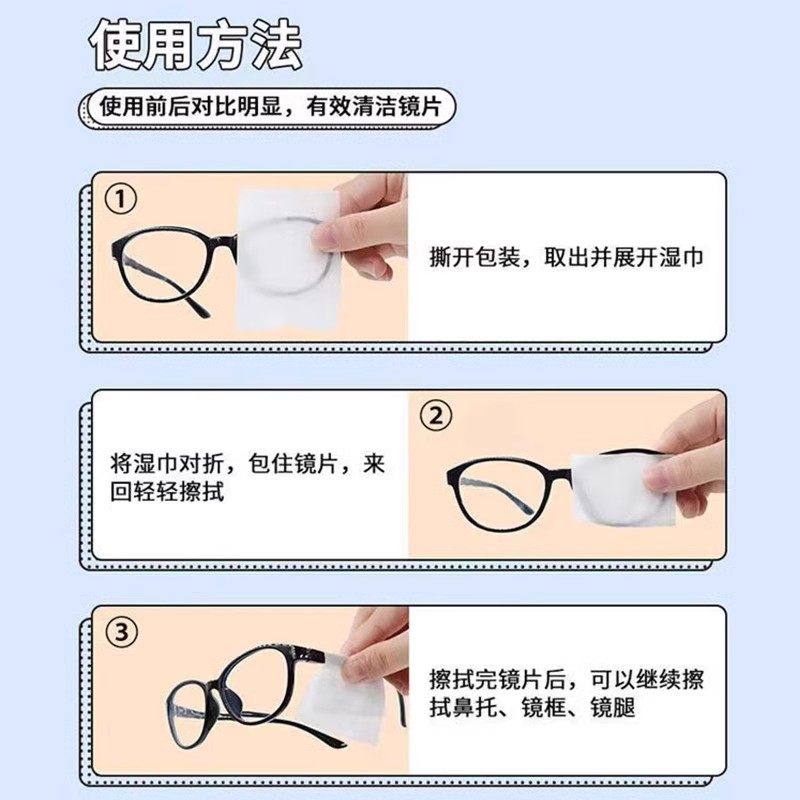 使用方法

使用前后对比明显，有效清洁镜片

①

撕开包装，取出并展开湿巾

将湿巾对折，包住镜片，来回轻轻擦拭

②

③

擦拭完镜片后，可以继续擦拭鼻托、镜框、镜腿