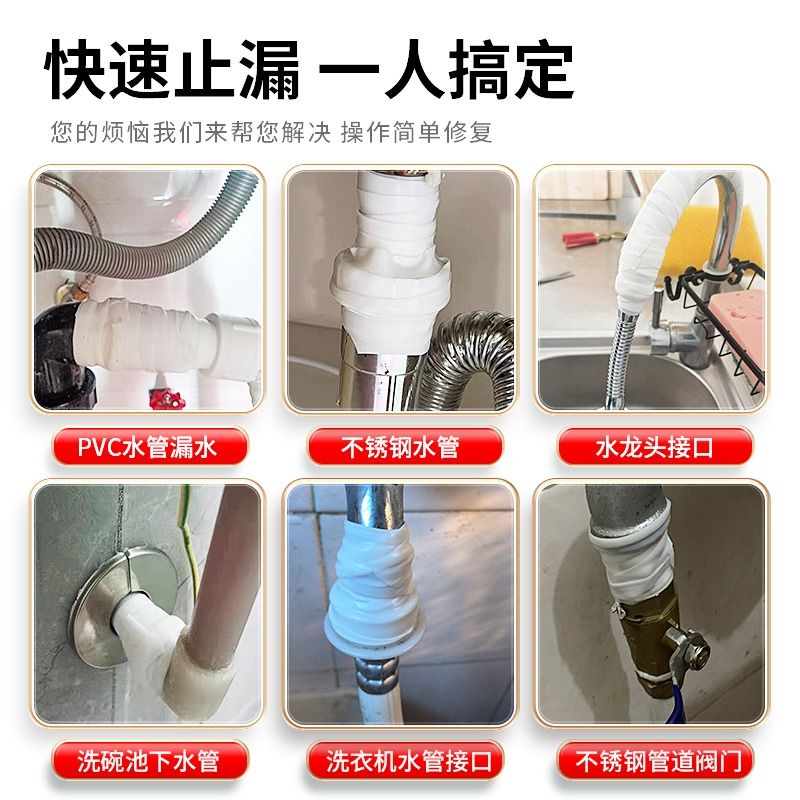 快速止漏 一人搞定

您的烦恼我们来帮您解决 操作简单修复

PVC水管漏水

不锈钢水管

水龙头接口

洗碗池下水管

洗衣机水管接口

不锈钢管道阀门