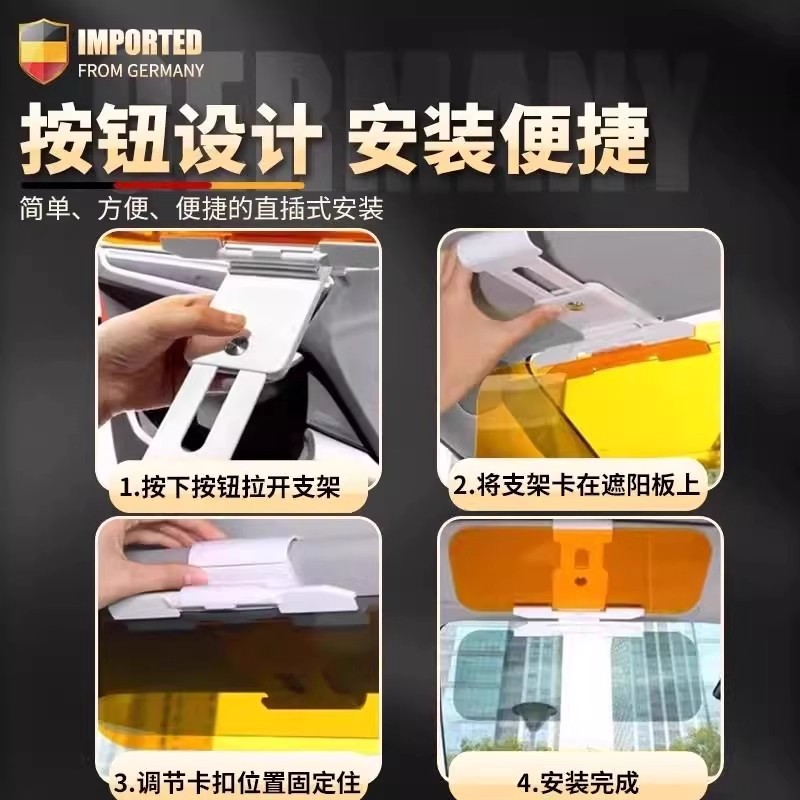 IMPORTED
FROM GERMANY

GERMANY

按钮设计 安装便捷

简单、方便、便捷的直插式安装

1.按下按钮拉开支架

2.将支架卡在遮阳板上

3.调节卡扣位置固定住

4.安装完成