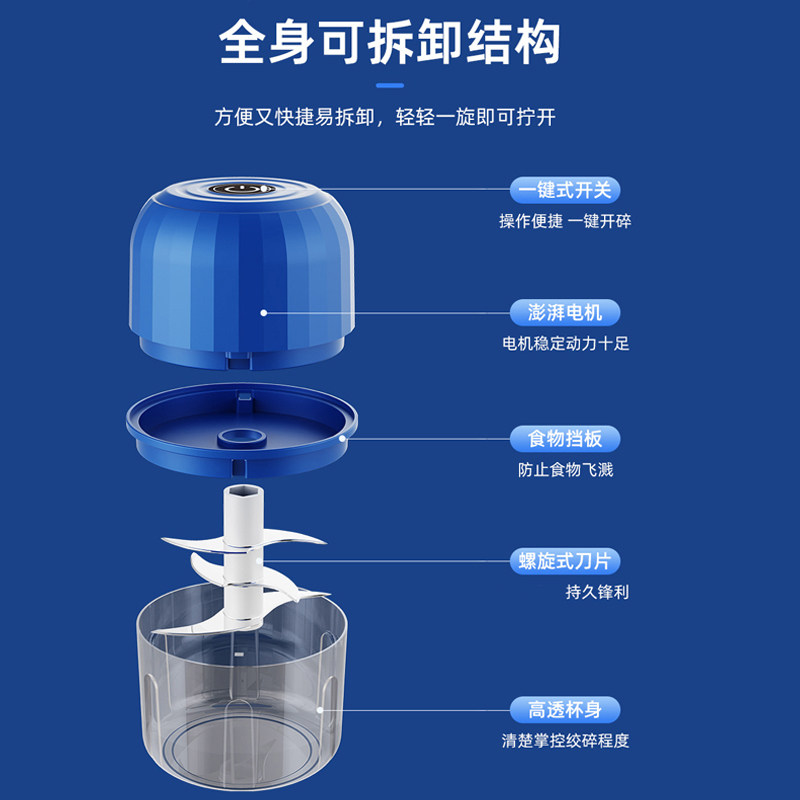 全身可拆卸结构

方便又快捷易拆卸，轻轻一旋即可拧开

一键式开关
操作便捷 一键开碎

澎湃电机
电机稳定动力十足

食物挡板
防止食物飞溅

螺旋式刀片
持久锋利

高透杯身
清楚掌控绞碎程度