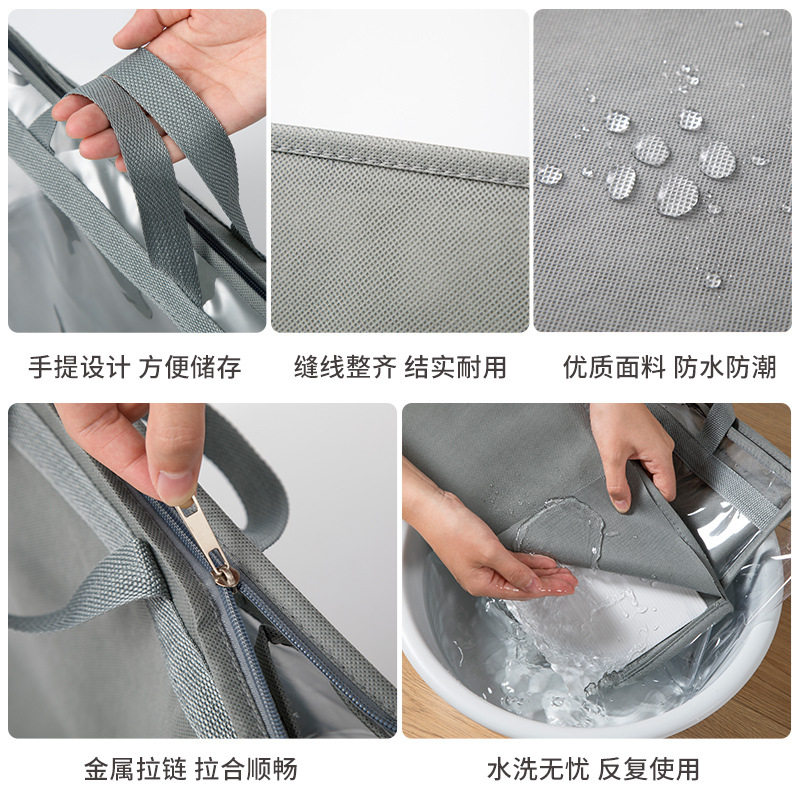 手提设计 方便储存

缝线整齐 结实耐用

优质面料 防水防潮

金属拉链 拉合顺畅

水洗无忧 反复使用