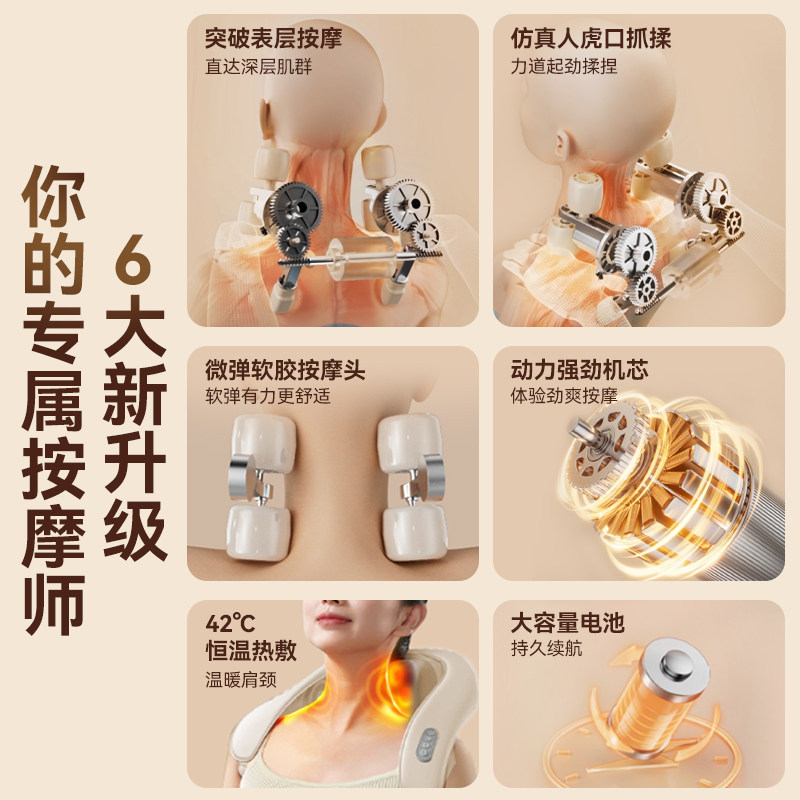 你的专属按摩师

6大新升级

突破表层按摩
直达深层肌群

仿真人虎口抓揉
力道起劲揉捏

微弹软胶按摩头
软弹有力更舒适

动力强劲机芯
体验劲爽按摩

42℃
恒温热敷
温暖肩颈

大容量电池
持久续航