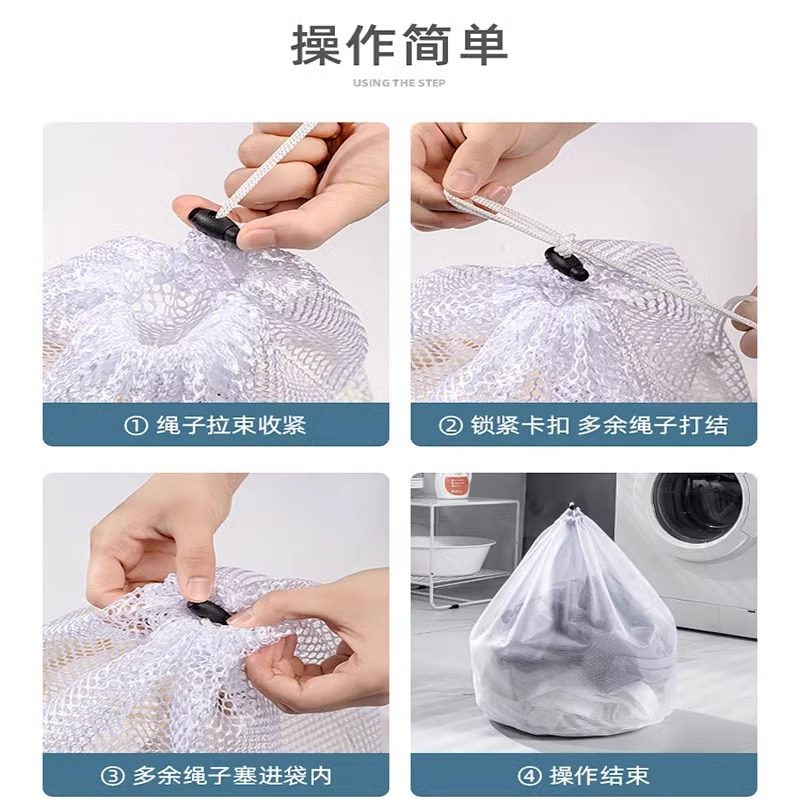 操作简单

USING THE STEP

① 绳子拉束收紧

② 锁紧卡扣 多余绳子打结

③ 多余绳子塞进袋内

④ 操作结束