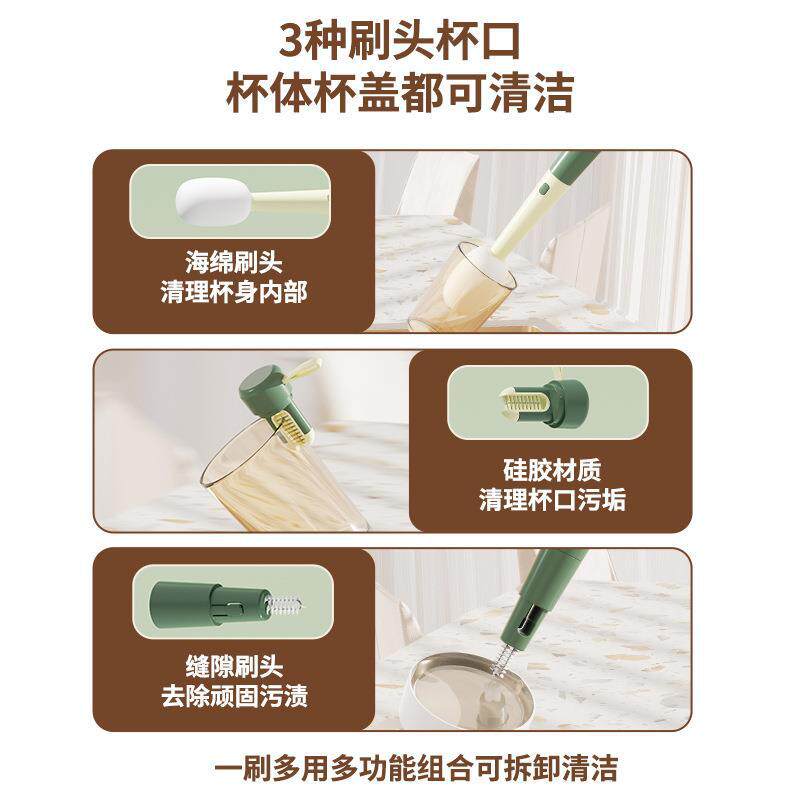 3种刷头杯口
杯体杯盖都可清洁

海绵刷头
清理杯身内部

硅胶材质
清理杯口污垢

缝隙刷头
去除顽固污渍

一刷多用多功能组合可拆卸清洁