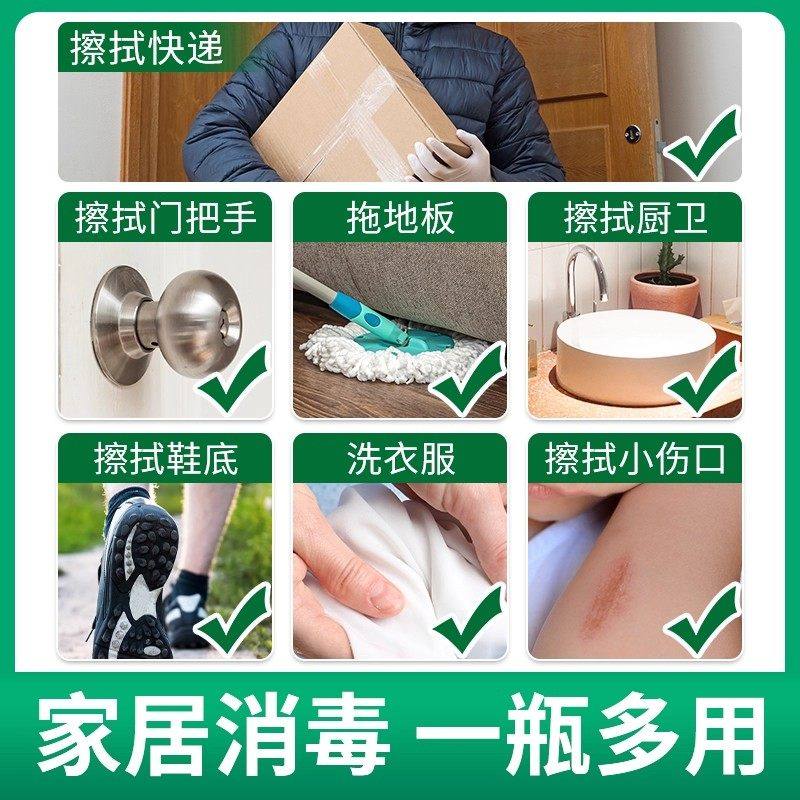 擦拭快递

擦拭门把手

拖地板

擦拭厨卫

擦拭鞋底

洗衣服

擦拭小伤口

家居消毒 一瓶多用