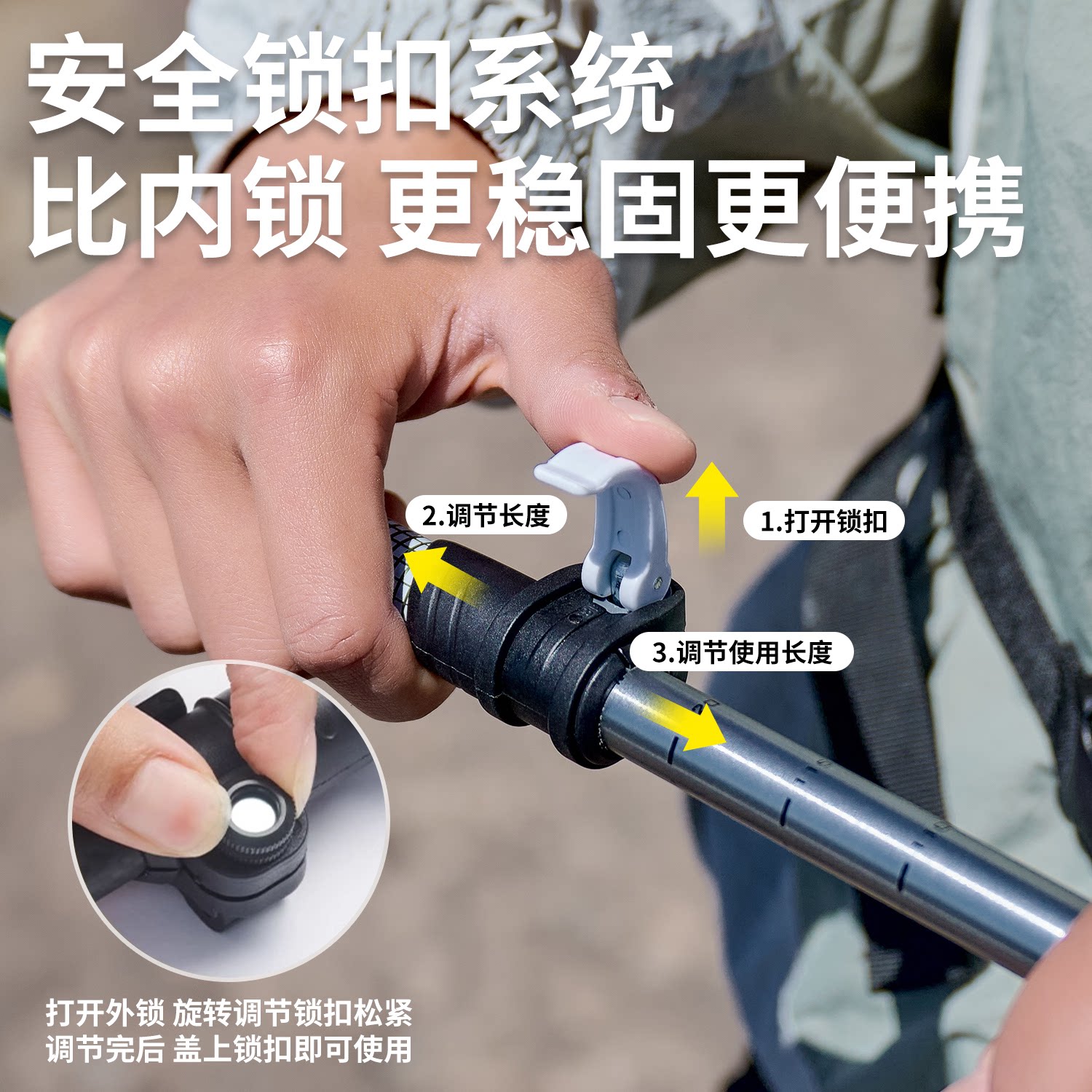 安全锁扣系统
比内锁 更稳固更便携

2.调节长度

1.打开锁扣

3.调节使用长度

打开外锁 旋转调节锁扣松紧
调节完后 盖上锁扣即可使用