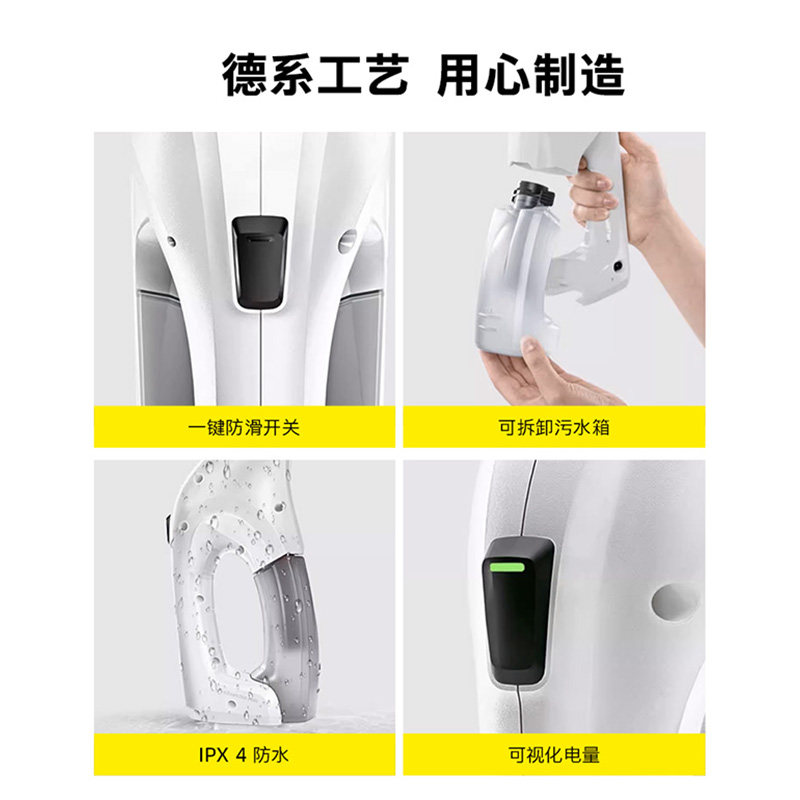 德系工艺 用心制造

一键防滑开关

可拆卸污水箱

IPX 4 防水

可视化电量