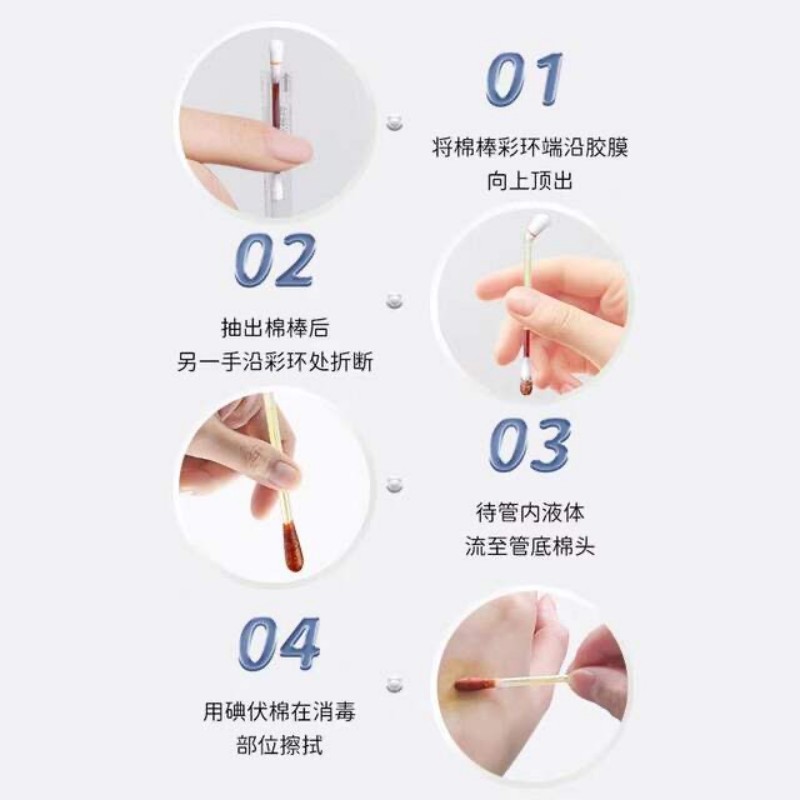 01
将棉棒彩环端沿胶膜
向上顶出

02
抽出棉棒后
另一手沿彩环处折断

03
待管内液体
流至管底棉头

04
用碘伏棉在消毒
部位擦拭