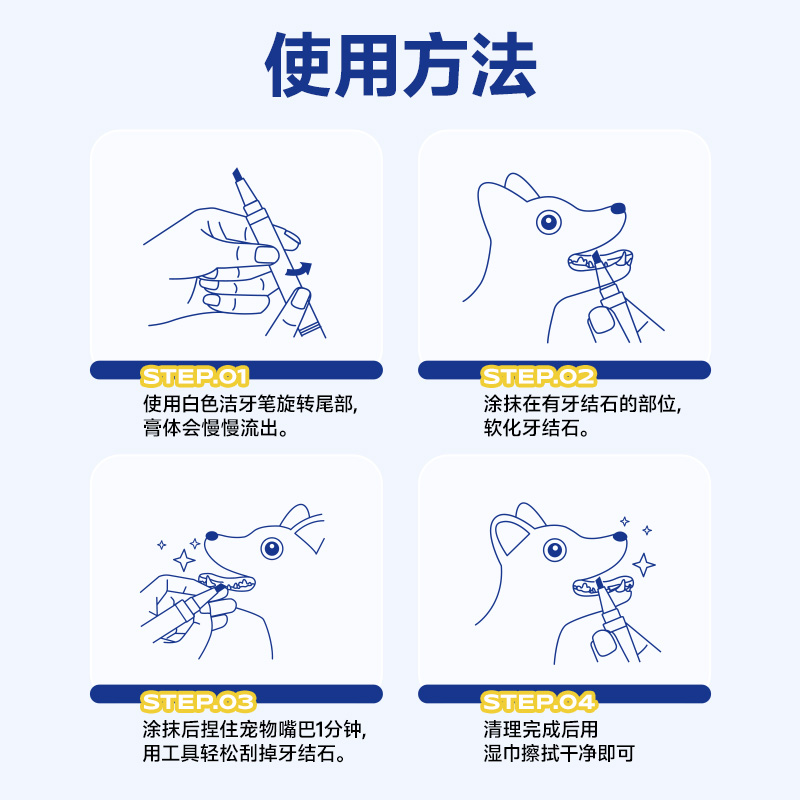 使用方法

STEP.01
使用白色洁牙笔旋转尾部,
膏体会慢慢流出。

STEP.02
涂抹在有牙结石的部位,
软化牙结石。

STEP.03
涂抹后捏住宠物嘴巴1分钟,
用工具轻松刮掉牙结石。

STEP.04
清理完成后用
湿巾擦拭干净即可