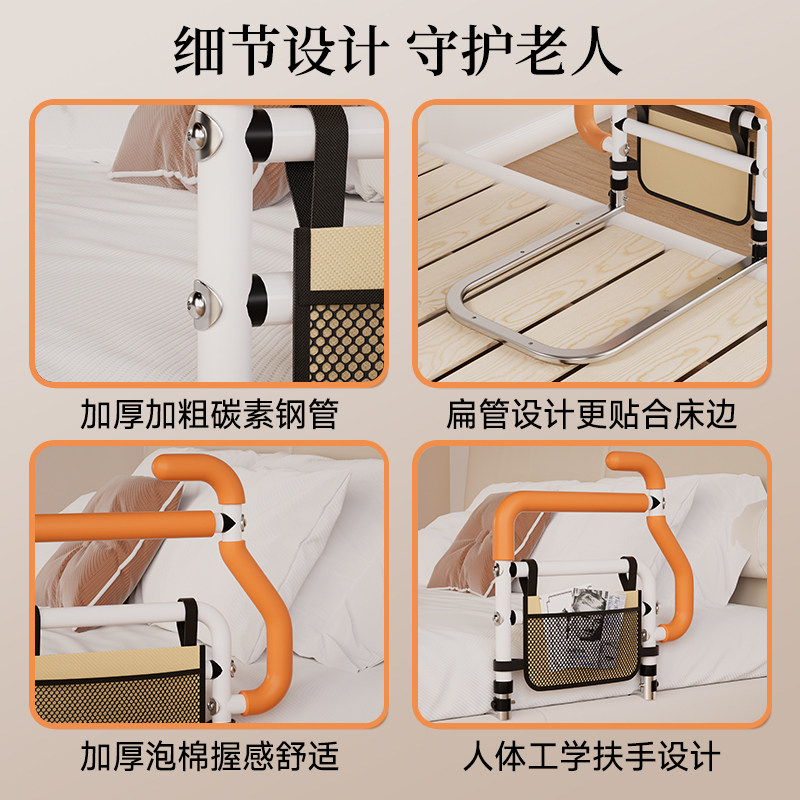 细节设计 守护老人

加厚加粗碳素钢管

扁管设计更贴合床边

加厚泡棉握感舒适

人体工学扶手设计