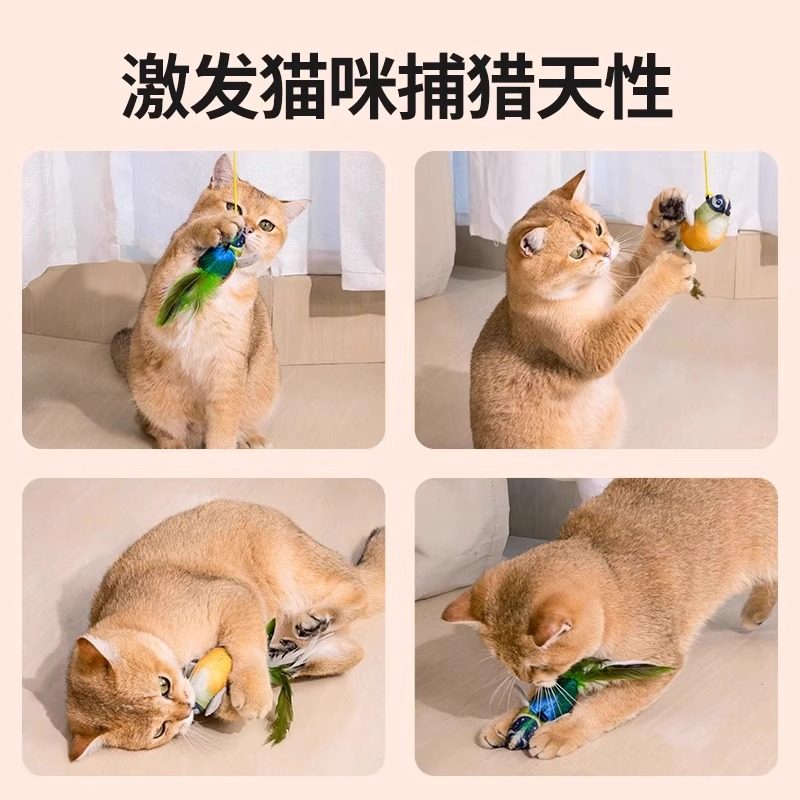 激发猫咪捕猎天性