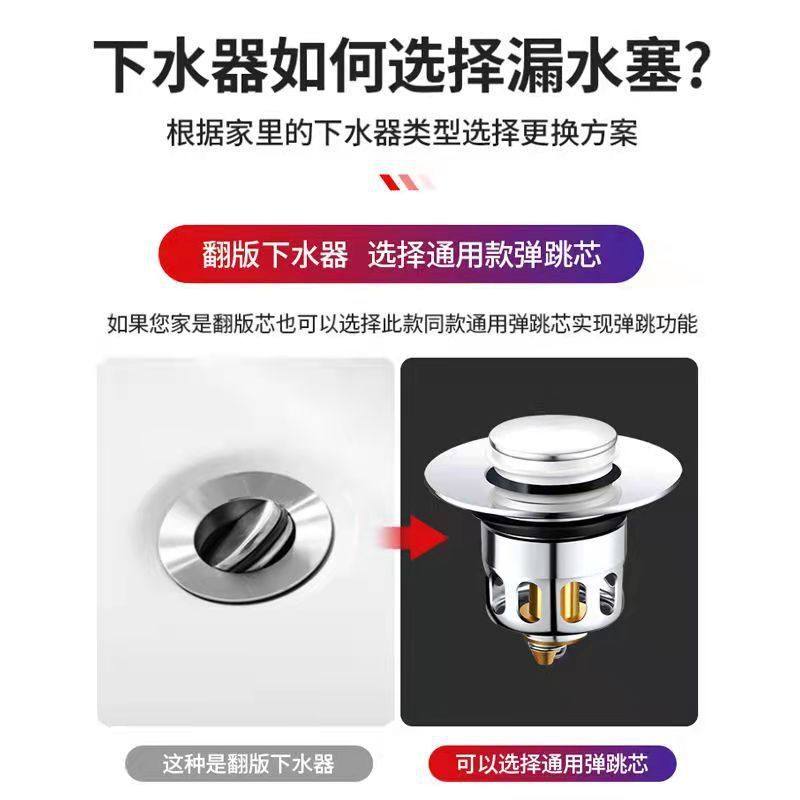 下水器如何选择漏水塞?
根据家里的下水器类型选择更换方案

翻版下水器 选择通用款弹跳芯

如果您家是翻版芯也可以选择此款同款通用弹跳芯实现弹跳功能

这种是翻版下水器

可以选择通用弹跳芯