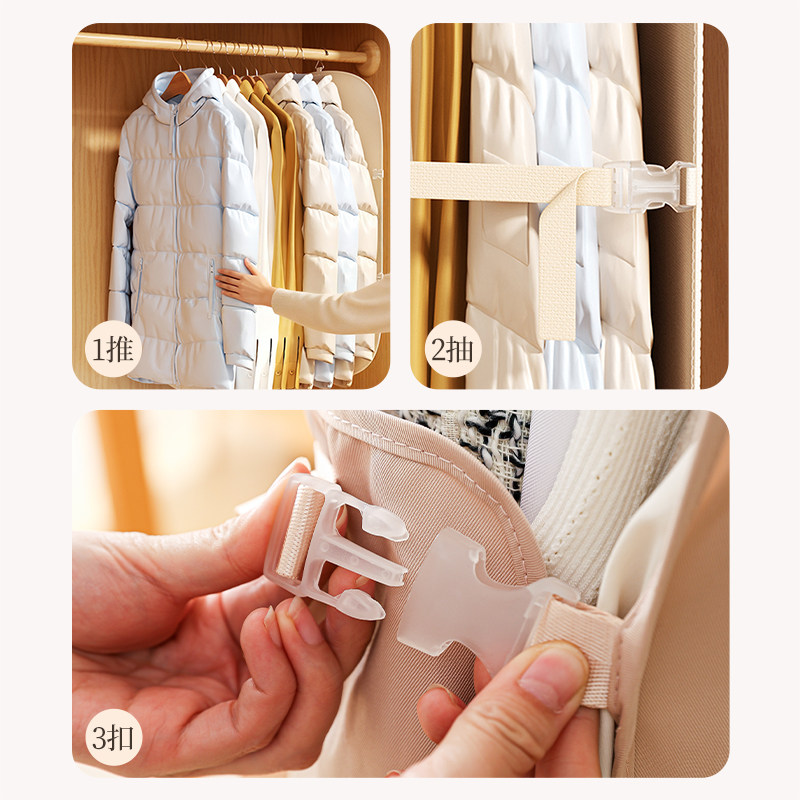 1推

2抽

3扣