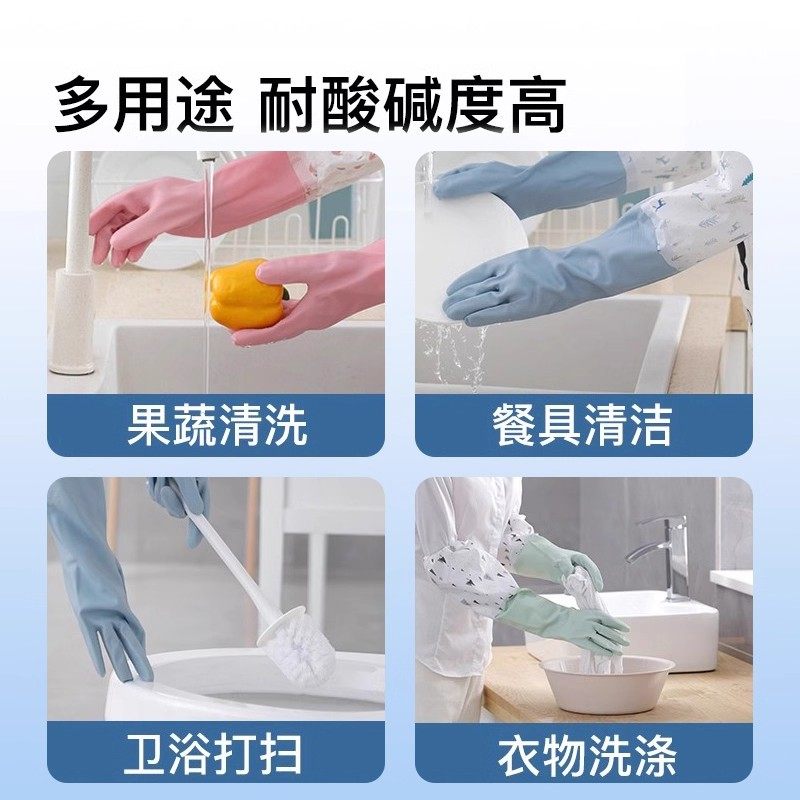 多用途 耐酸碱度高

果蔬清洗

餐具清洁

卫浴打扫

衣物洗涤