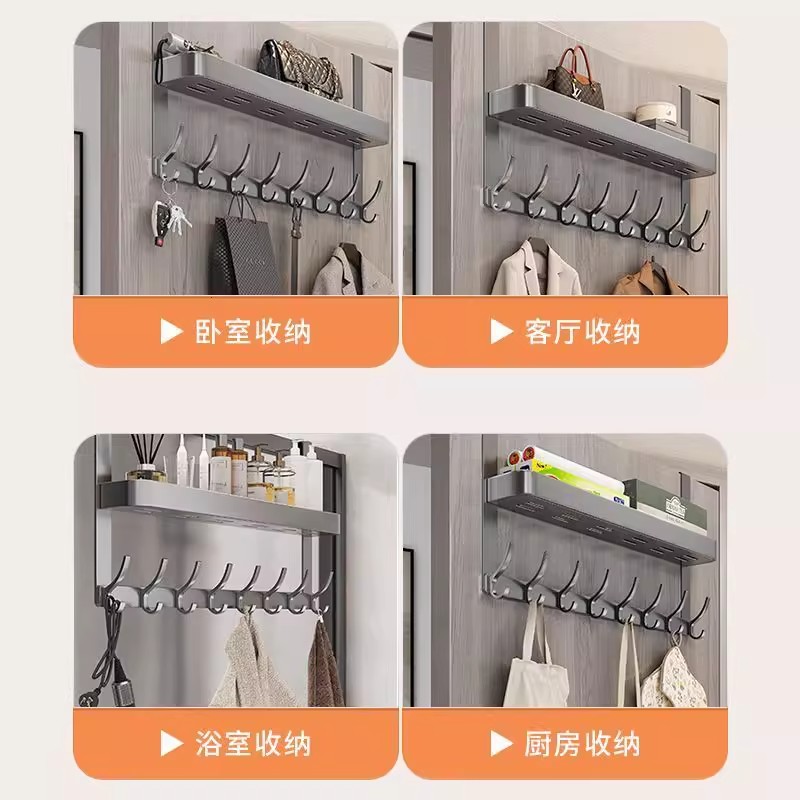 ▶ 卧室收纳

▶ 客厅收纳

▶ 浴室收纳

▶ 厨房收纳