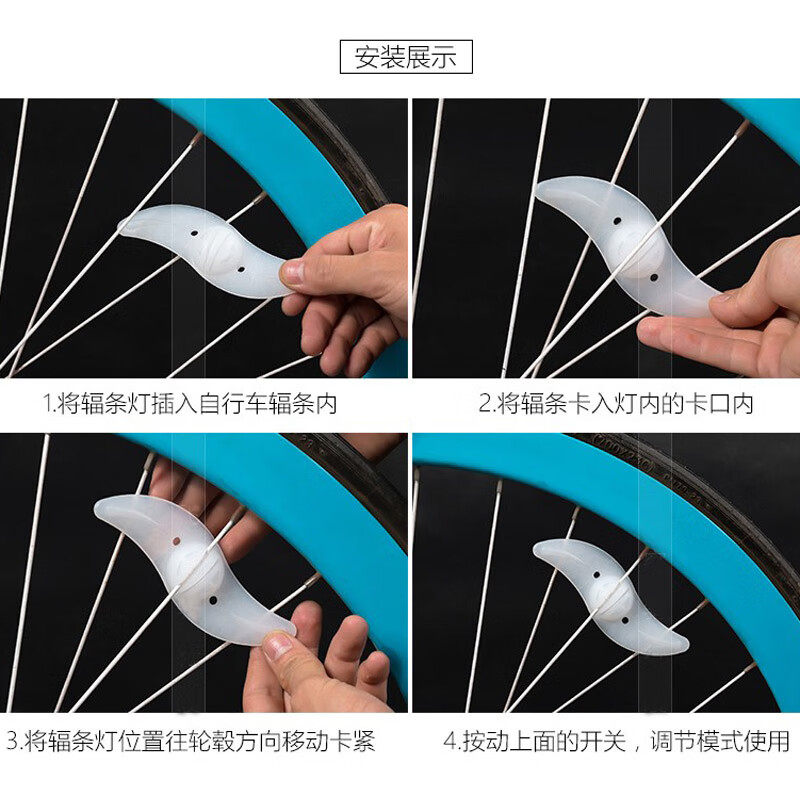 安装展示

1.将辐条灯插入自行车辐条内

2.将辐条卡入灯内的卡口内

3.将辐条灯位置往轮毂方向移动卡紧

4.按动上面的开关，调节模式使用