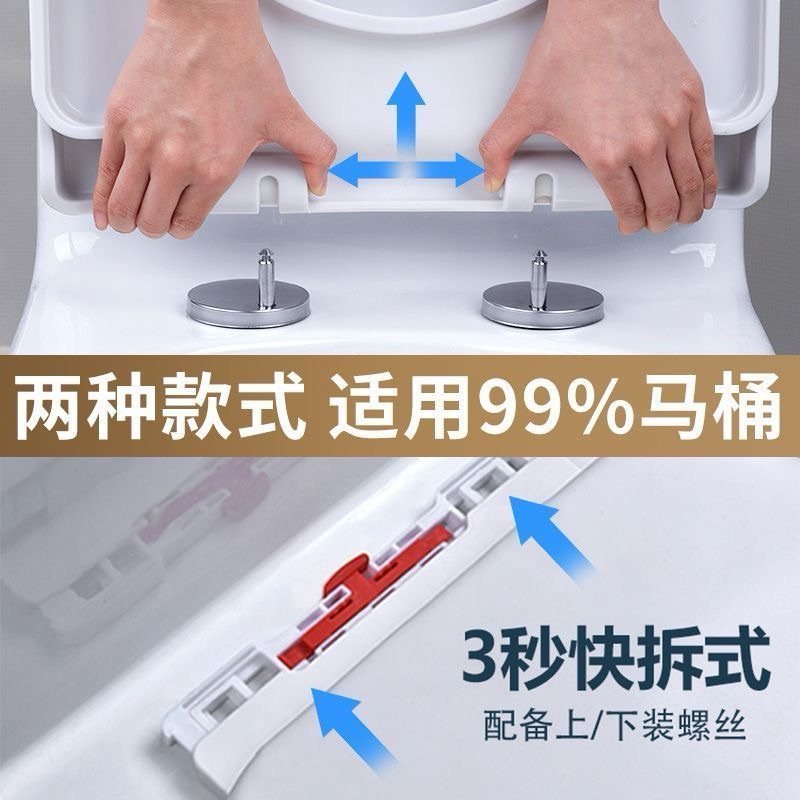 两种款式 适用99%马桶

3秒快拆式

配备上/下装螺丝