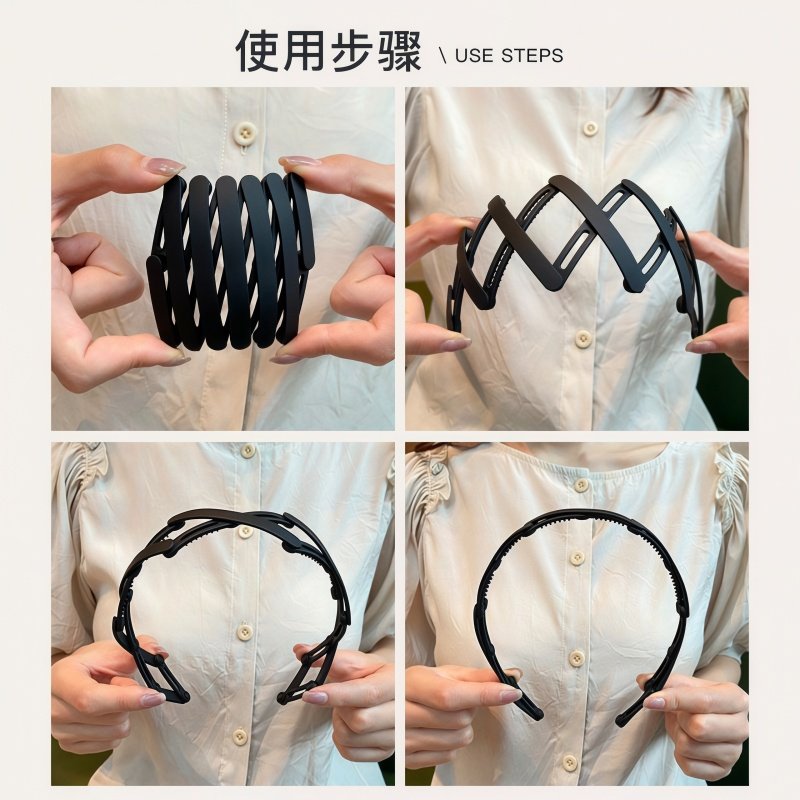 使用步骤 \ USE STEPS