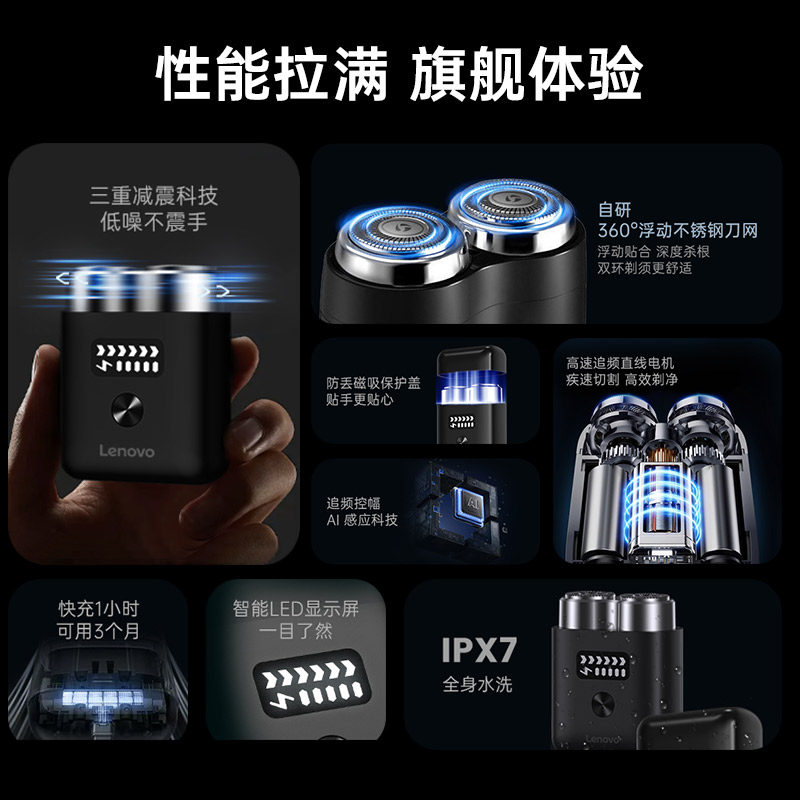 性能拉满 旗舰体验

三重减震科技
低噪不震手

Lenovo

自研
360°浮动不锈钢刀网
浮动贴合 深度杀根
双环剃须更舒适

防丢磁吸保护盖
贴手更贴心

高速追频直线电机
疾速切割 高效剃净

追频控幅
AI 感应科技

AI

快充1小时
可用3个月

智能LED显示屏
一目了然

IPX7
全身水洗

Lenovo