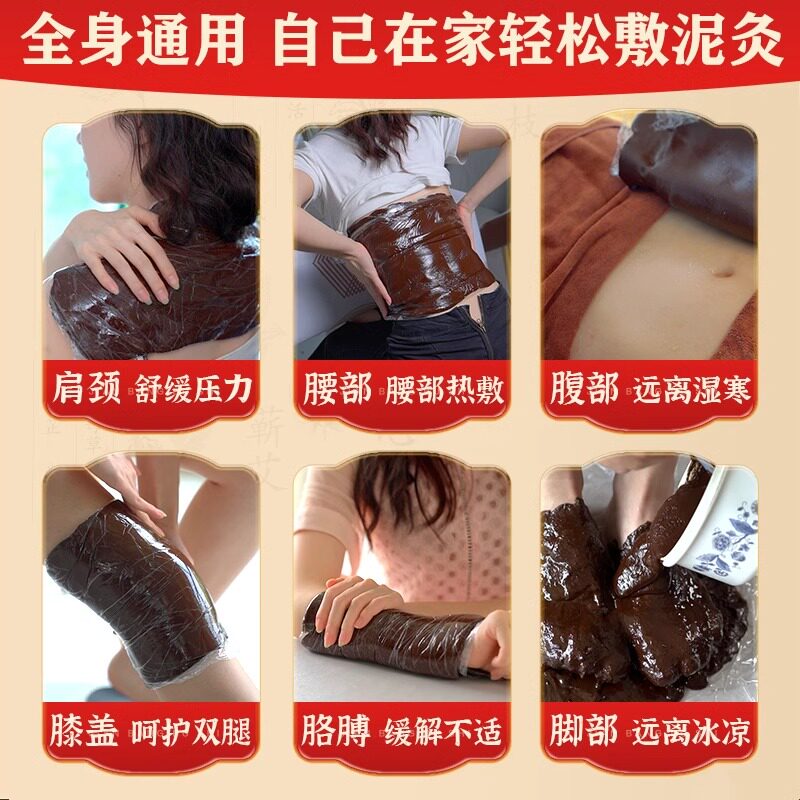 全身通用 自己在家轻松敷泥灸

肩颈 舒缓压力

腰部 腰部热敷

腹部 远离湿寒

膝盖 呵护双腿

胳膊 缓解不适

脚部 远离冰凉