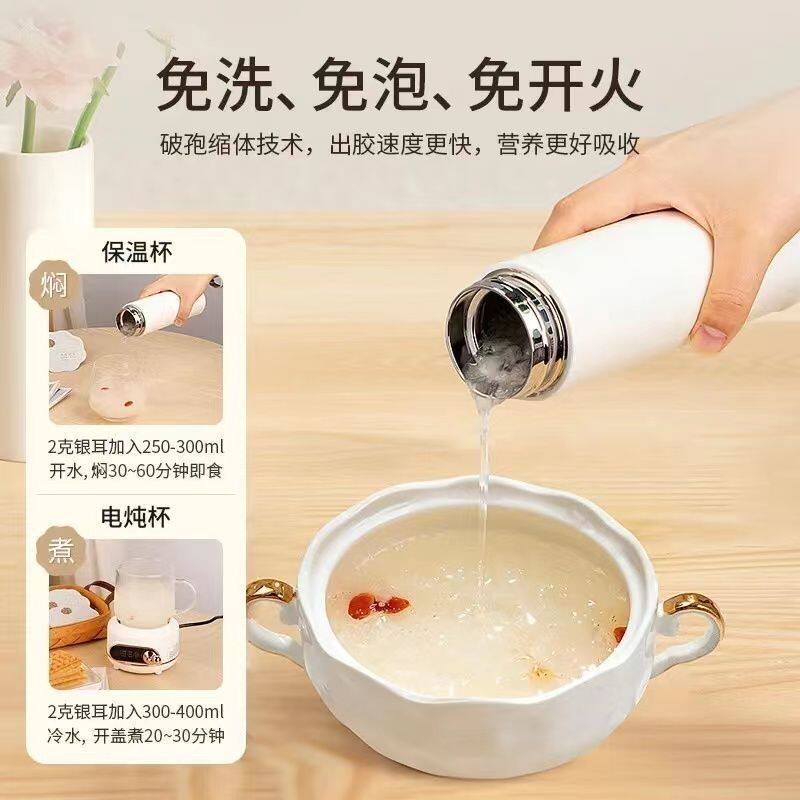 免洗、免泡、免开火

破孢缩体技术，出胶速度更快，营养更好吸收

保温杯

焖

2克银耳加入250-300ml开水，焖30~60分钟即食

电炖杯

煮

2克银耳加入300-400ml冷水，开盖煮20~30分钟