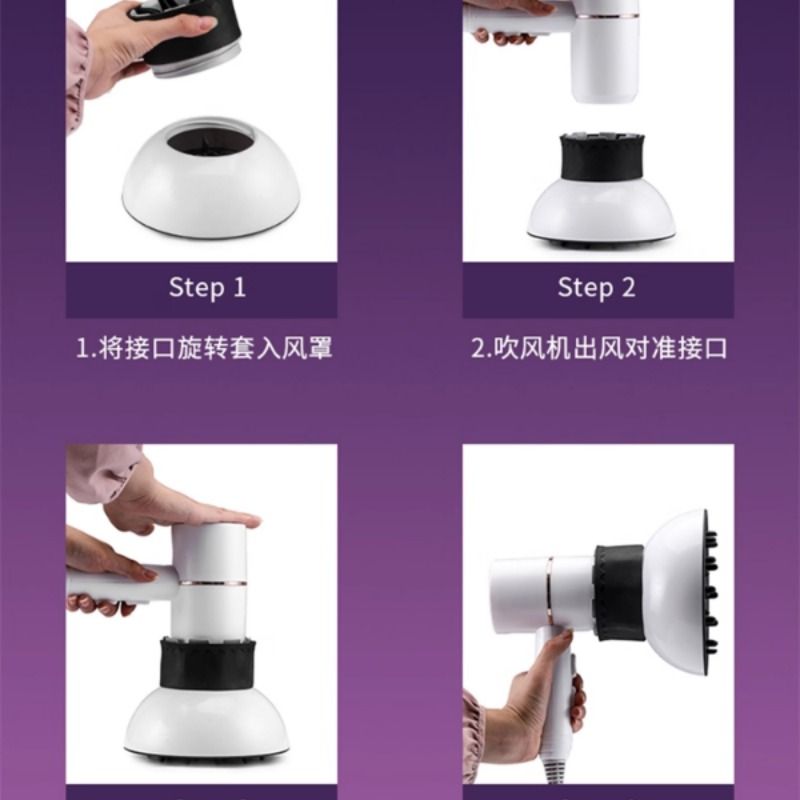 Step 1

1.将接口旋转套入风罩

Step 2

2.吹风机出风对准接口