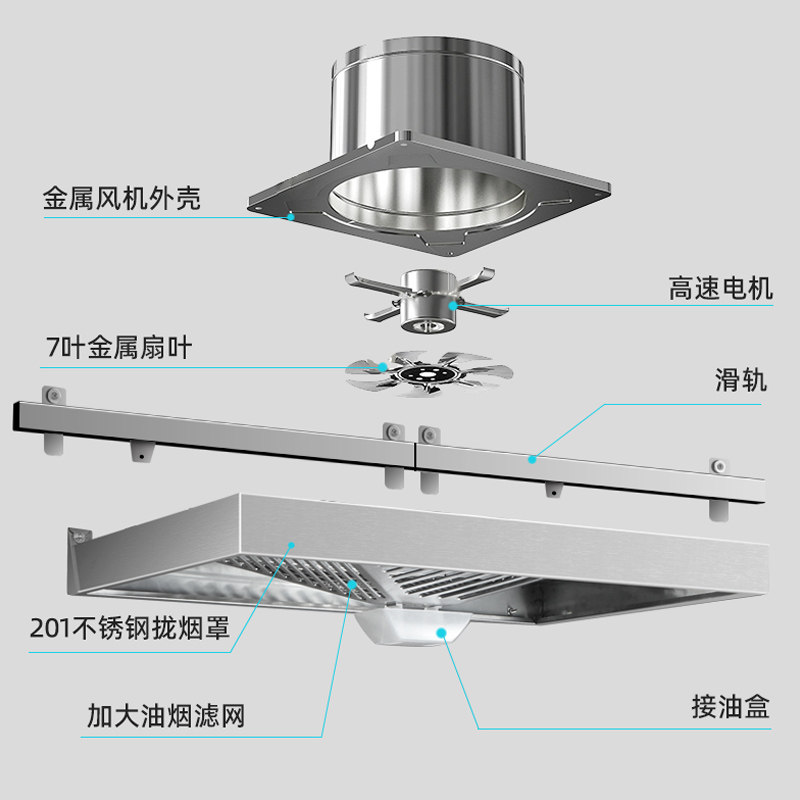 金属风机外壳

高速电机

7叶金属扇叶

滑轨

201不锈钢拢烟罩

加大油烟滤网

接油盒