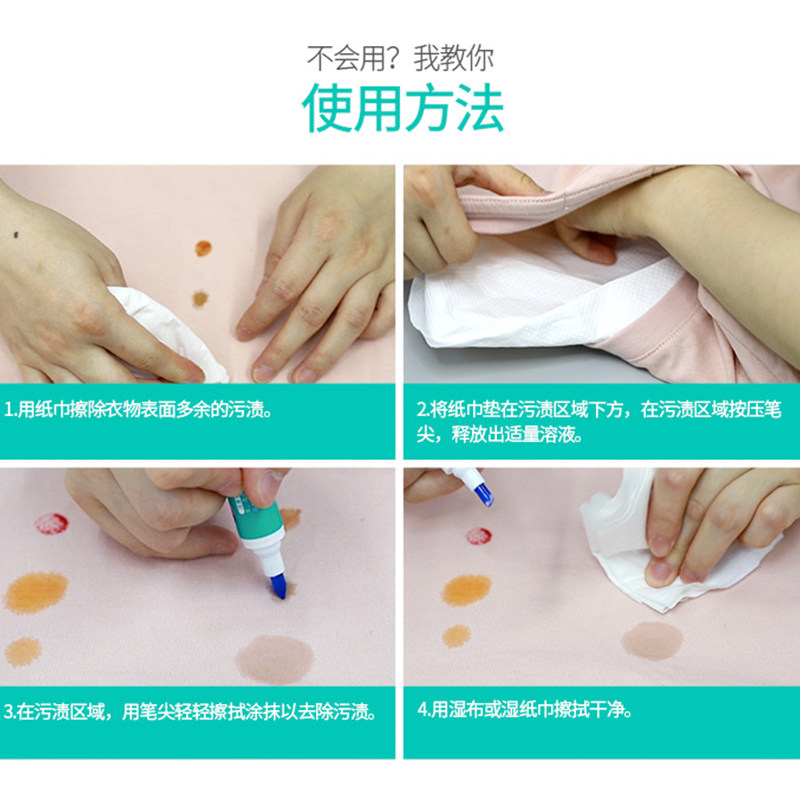 不会用？我教你
使用方法

1.用纸巾擦除衣物表面多余的污渍。

2.将纸巾垫在污渍区域下方，在污渍区域按压笔尖，释放出适量溶液。

3.在污渍区域，用笔尖轻轻擦拭涂抹以去除污渍。

4.用湿布或湿纸巾擦拭干净。