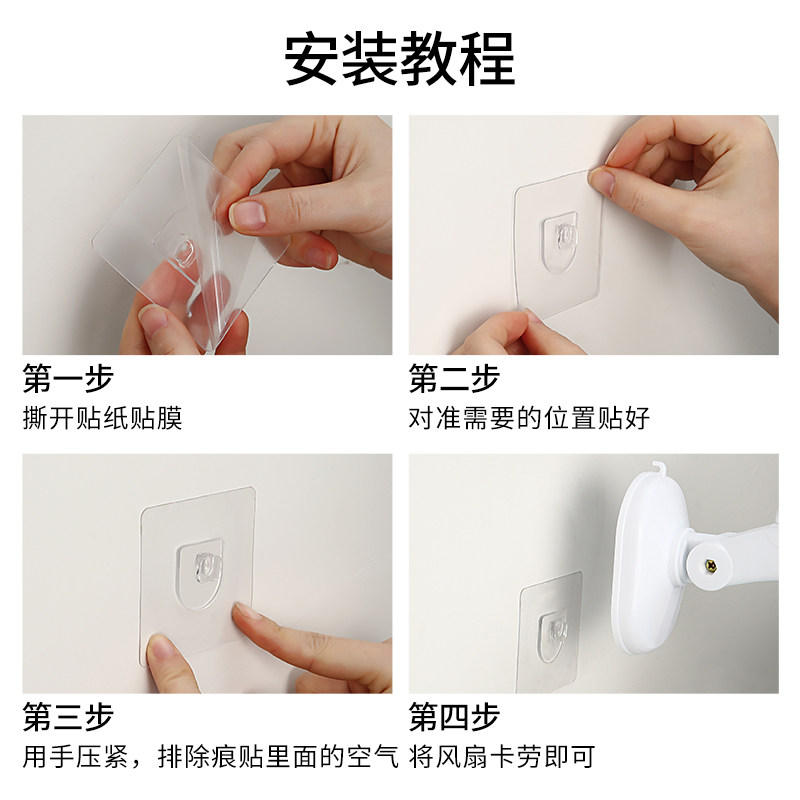 安装教程

第一步
撕开贴纸贴膜

第二步
对准需要的位置贴好

第三步
用手压紧，排除痕贴里面的空气

第四步
将风扇卡劳即可