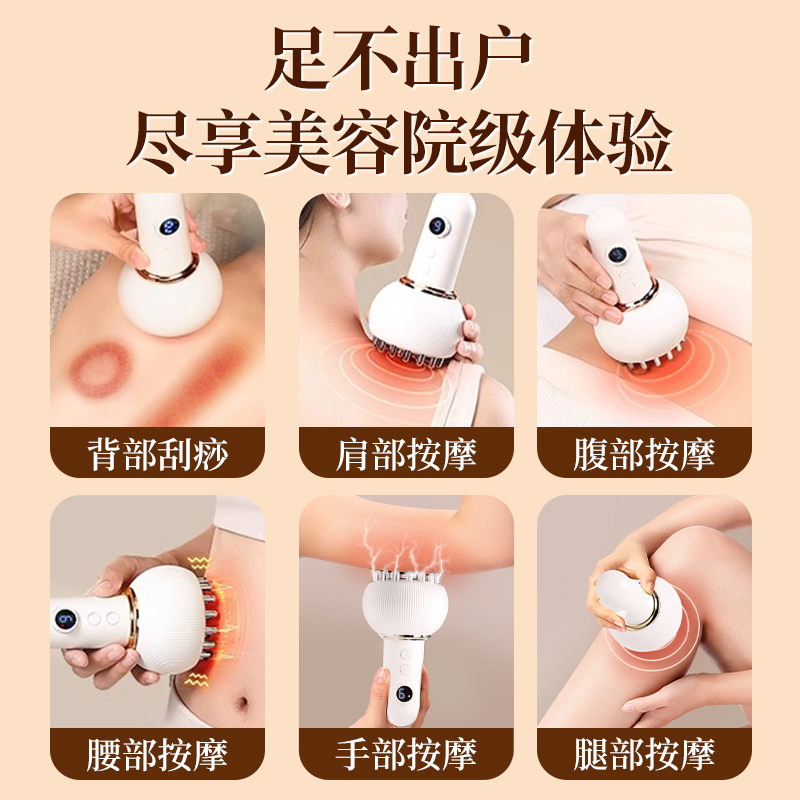 足不出户
尽享美容院级体验

背部刮痧
肩部按摩
腹部按摩

腰部按摩
手部按摩
腿部按摩