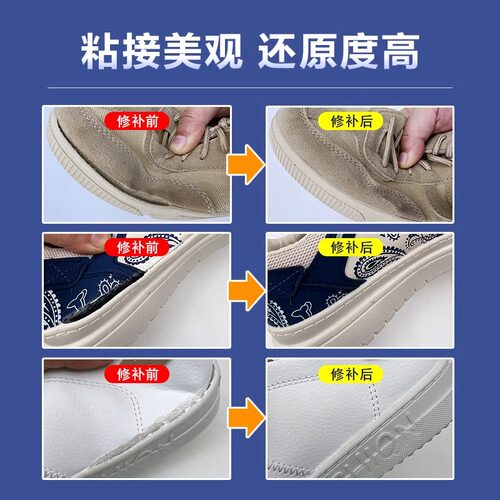 粘接美观 还原度高

修补前

修补后

修补前

修补后

修补前

修补后