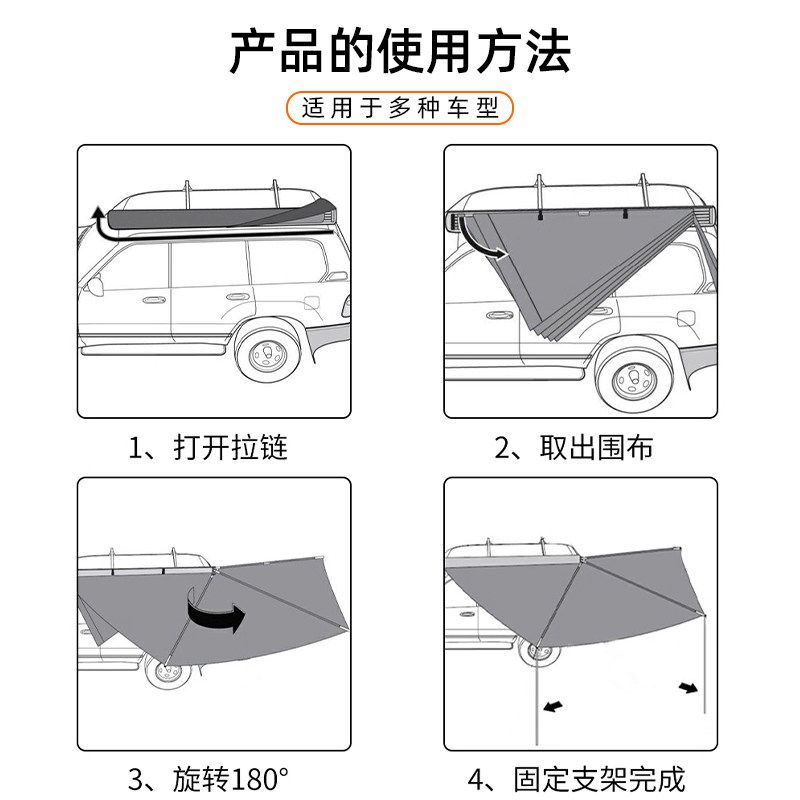 产品的使用方法

适用于多种车型

1、打开拉链

2、取出围布

3、旋转180°

4、固定支架完成