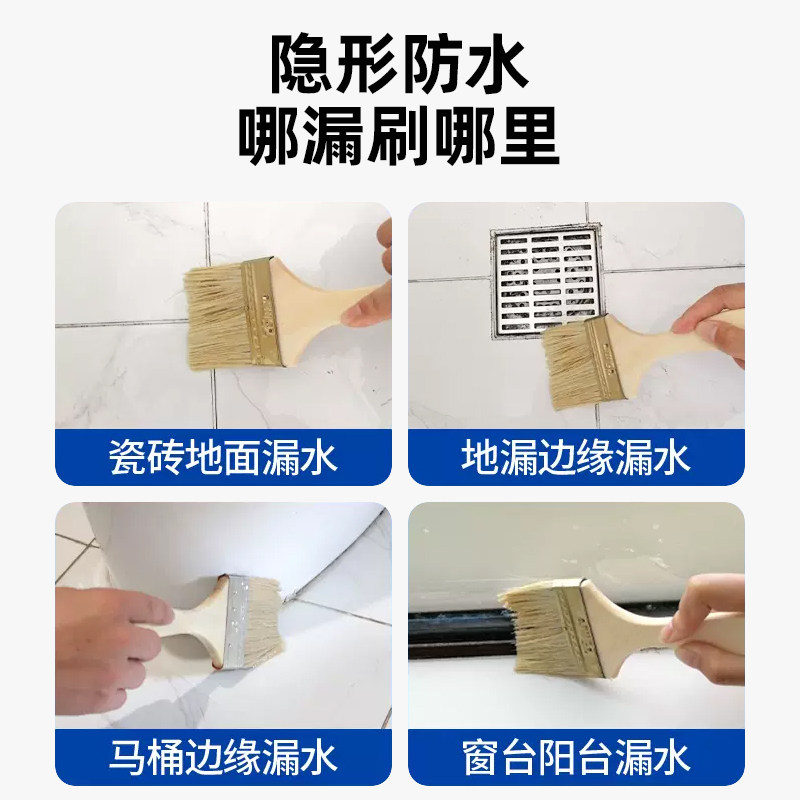 隐形防水
哪漏刷哪里

瓷砖地面漏水

地漏边缘漏水

马桶边缘漏水

窗台阳台漏水