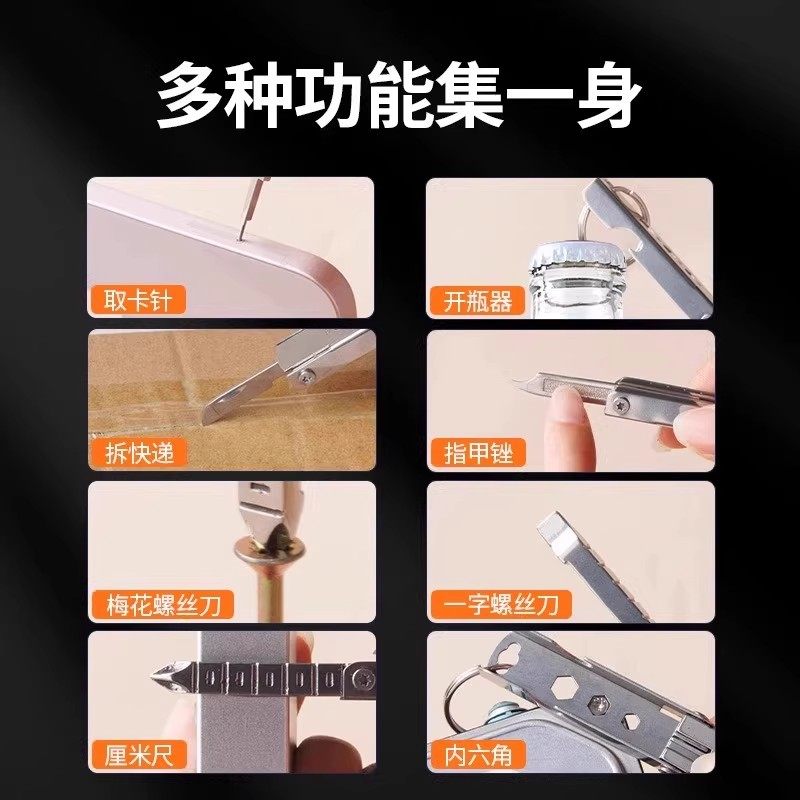 多种功能集一身

取卡针

开瓶器

拆快递

指甲锉

梅花螺丝刀

一字螺丝刀

厘米尺

内六角