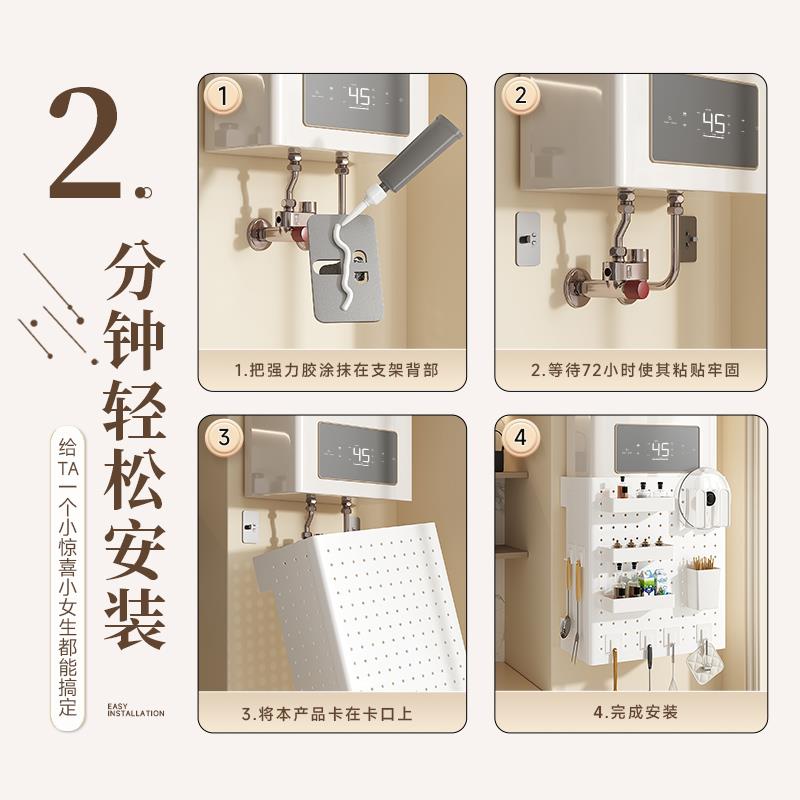 2.

分钟轻松安装

给TA一个小惊喜小女生都能搞定

EASY INSTALLATION

1

45

1.把强力胶涂抹在支架背部

2

45

2.等待72小时使其粘贴牢固

3

45

3.将本产品卡在卡口上

4

45

4.完成安装