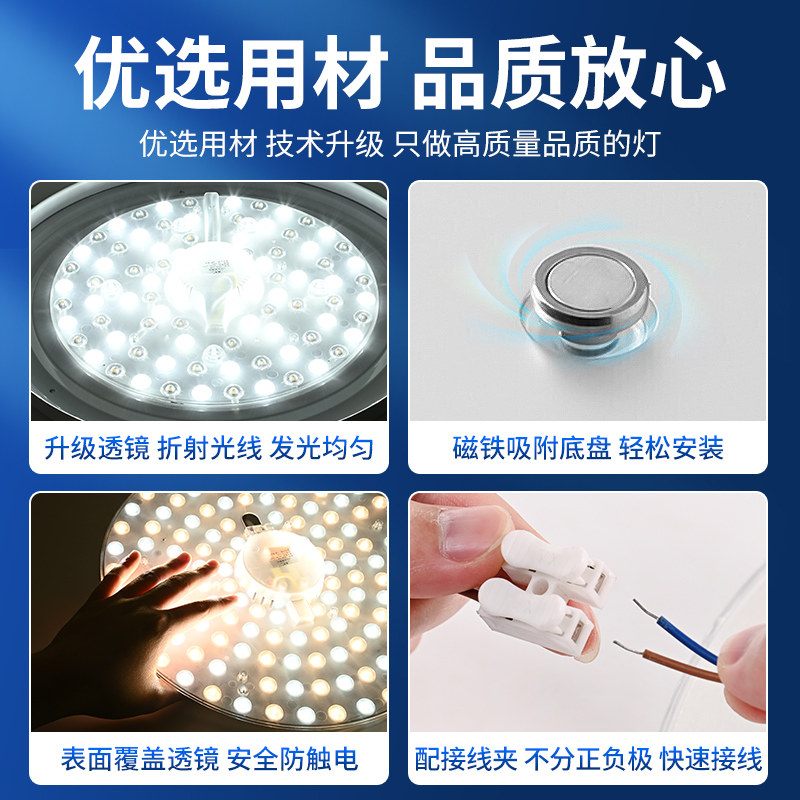 优选用材 品质放心

优选用材 技术升级 只做高质量品质的灯

升级透镜 折射光线 发光均匀

磁铁吸附底盘 轻松安装

表面覆盖透镜 安全防触电

配接线夹 不分正负极 快速接线