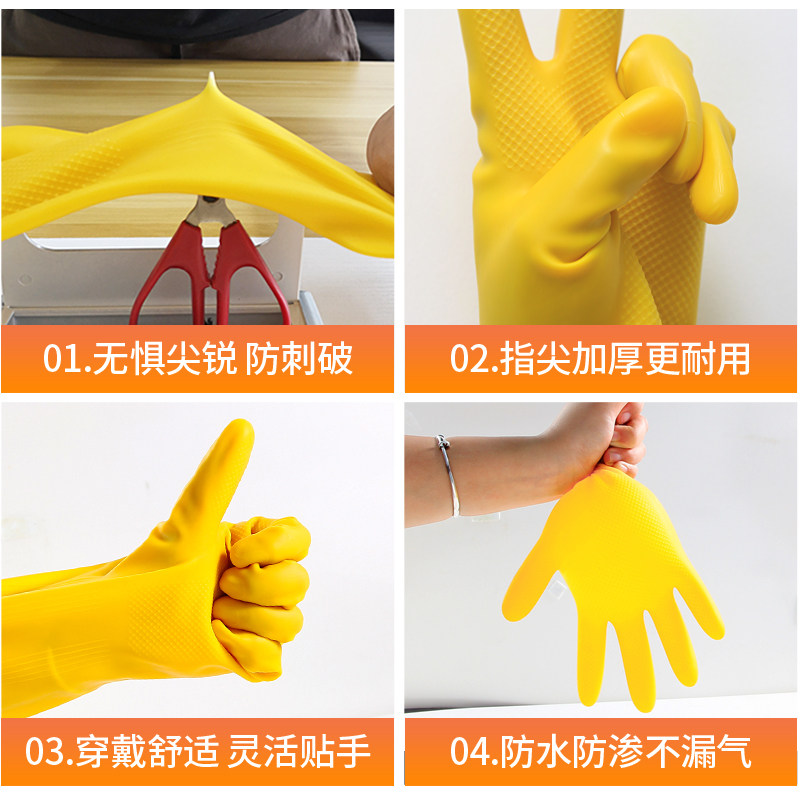 01.无惧尖锐 防刺破

02.指尖加厚更耐用

03.穿戴舒适 灵活贴手

04.防水防渗不漏气