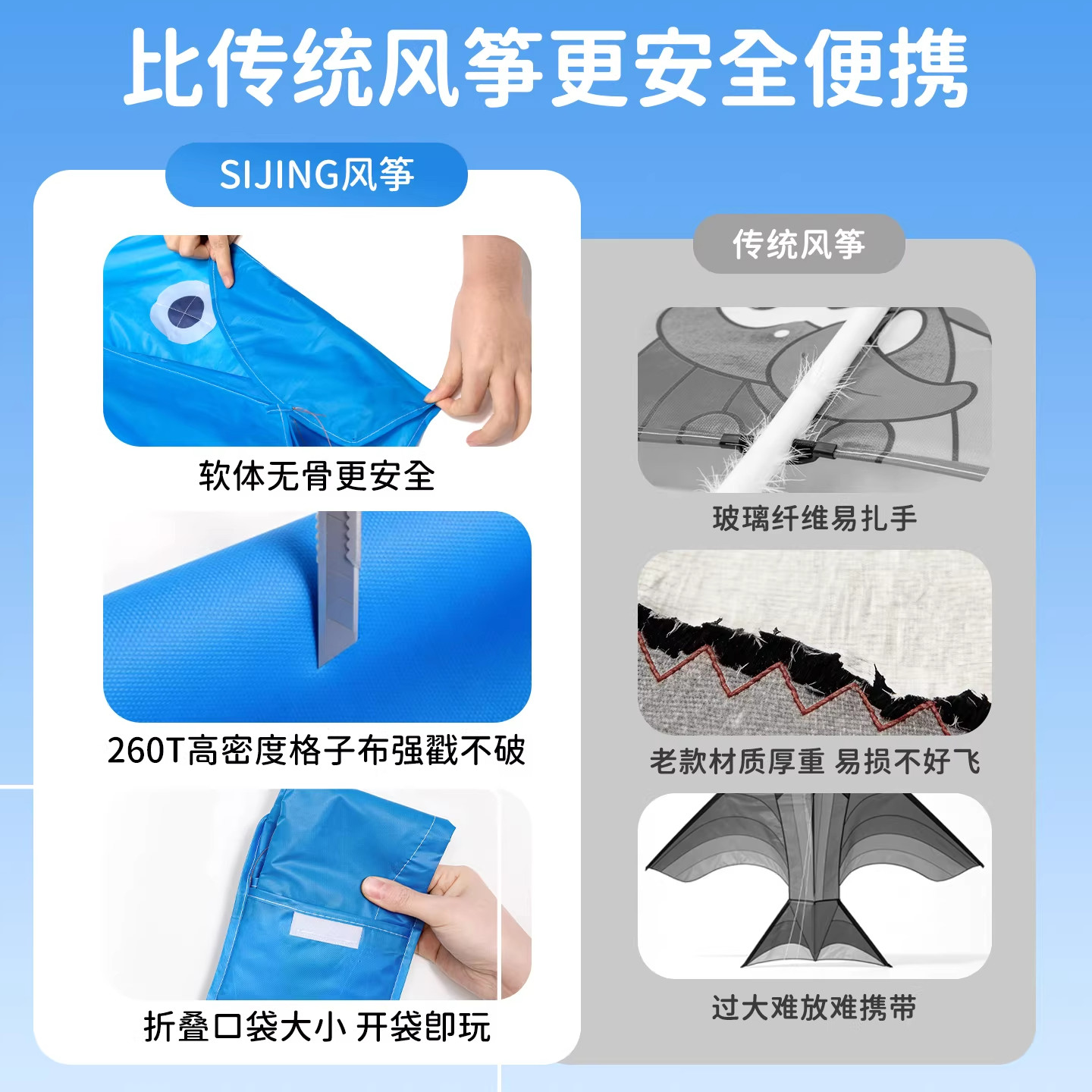 比传统风筝更安全便携

SIJING风筝

软体无骨更安全

260T高密度格子布强戳不破

折叠口袋大小 开袋即玩

传统风筝

玻璃纤维易扎手

老款材质厚重 易损不好飞

过大难放难携带