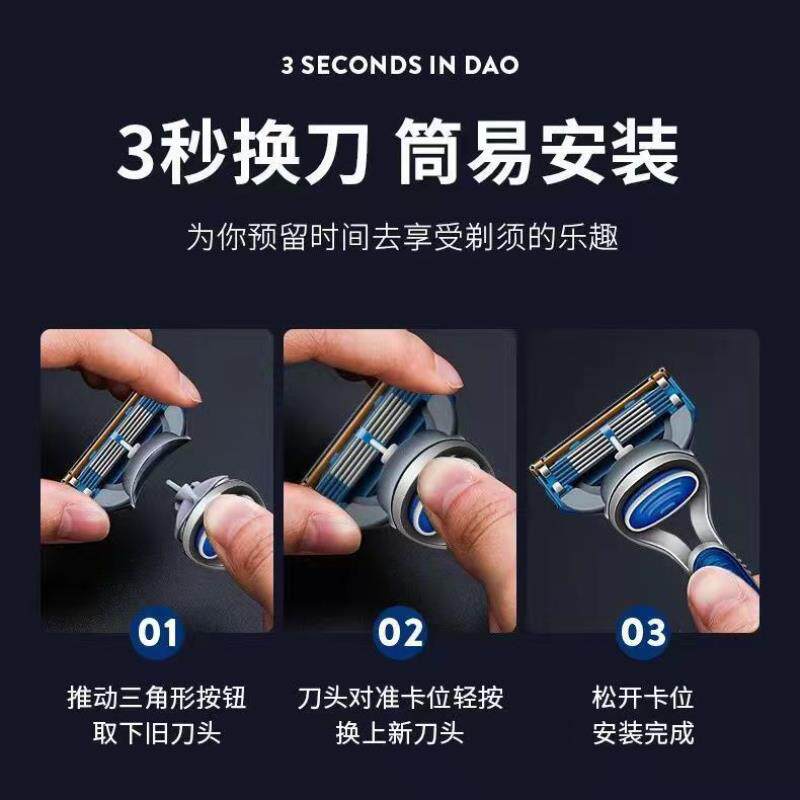 3 SECONDS IN DAO

3秒换刀 简易安装

为你预留时间去享受剃须的乐趣

01

推动三角形按钮
取下旧刀头

02

刀头对准卡位轻按
换上新刀头

03

松开卡位
安装完成