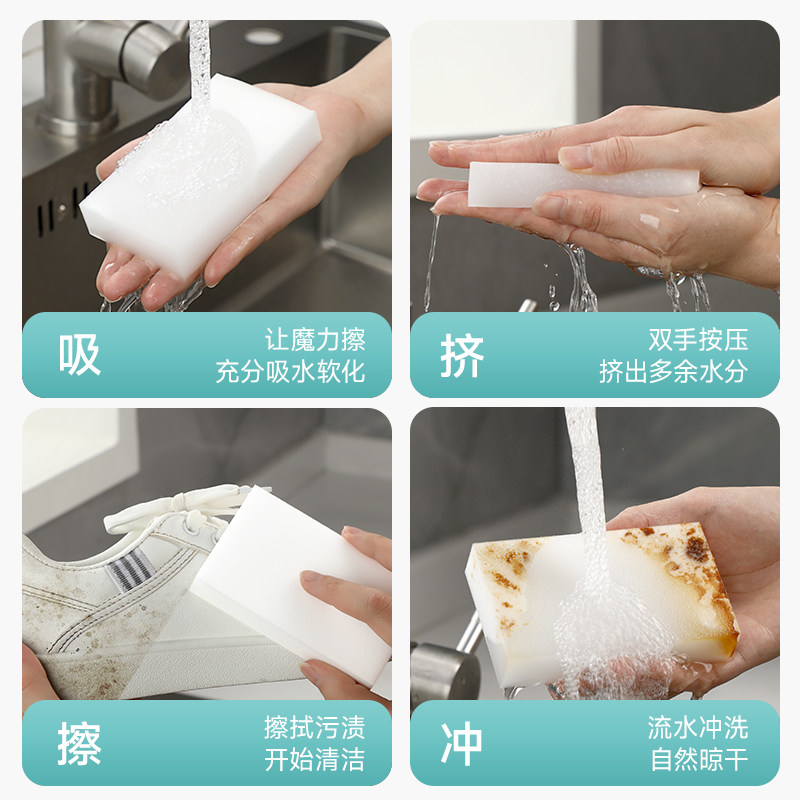 吸

让魔力擦
充分吸水软化

挤

双手按压
挤出多余水分

擦

擦拭污渍
开始清洁

冲

流水冲洗
自然晾干