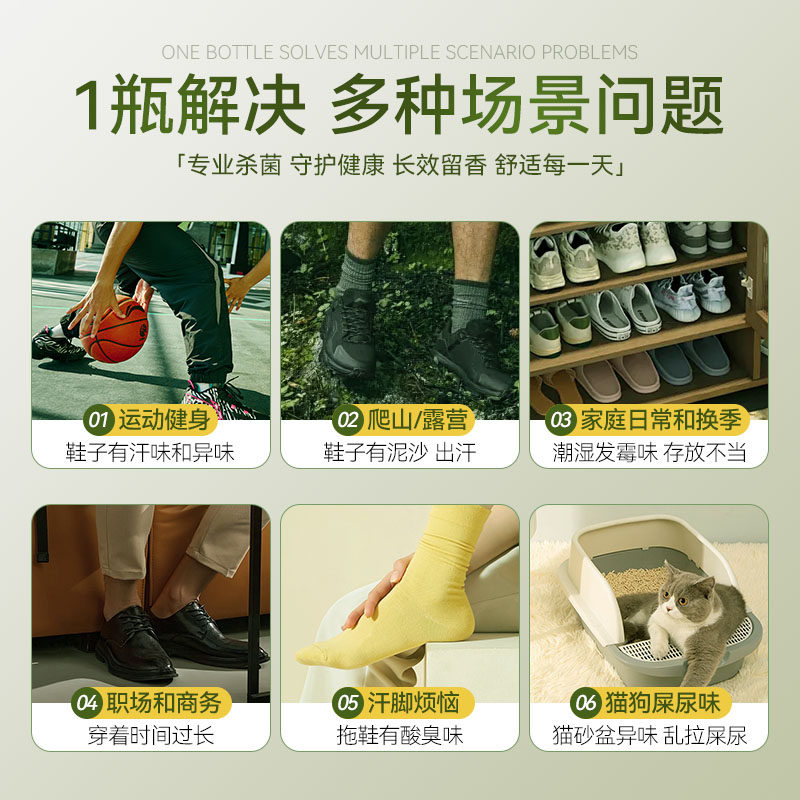 ONE BOTTLE SOLVES MULTIPLE SCENARIO PROBLEMS

1瓶解决 多种场景问题

「专业杀菌 守护健康 长效留香 舒适每一天」

01 运动健身
鞋子有汗味和异味

02 爬山/露营
鞋子有泥沙 出汗

03 家庭日常和换季
潮湿发霉味 存放不当

04 职场和商务
穿着时间过长

05 汗脚烦恼
拖鞋有酸臭味

06 猫狗屎尿味
猫砂盆异味 乱拉屎尿