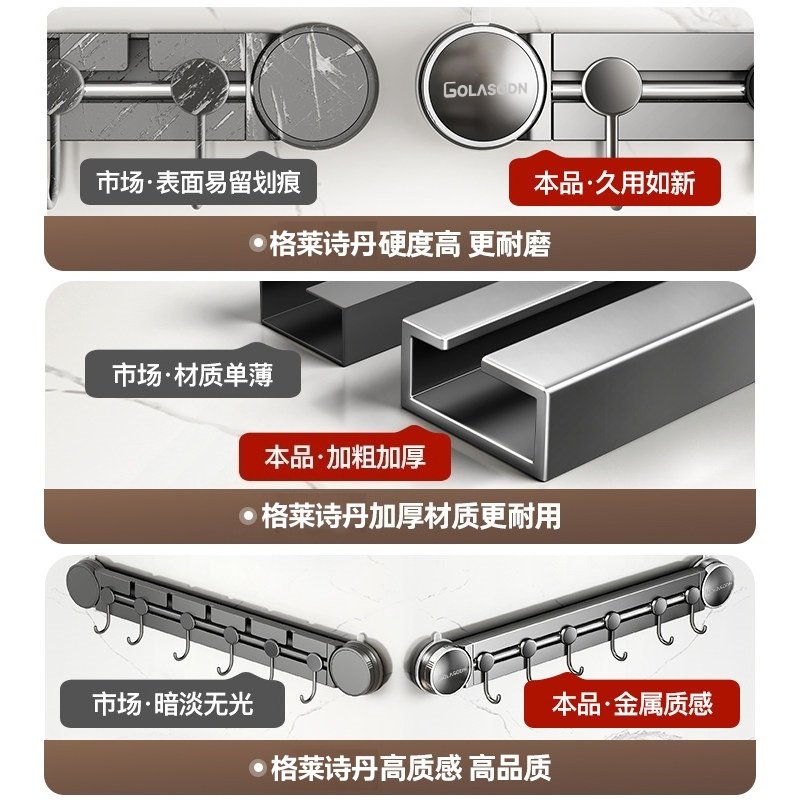 GOLASODN

市场·表面易留划痕

本品·久用如新

格莱诗丹硬度高 更耐磨

市场·材质单薄

本品·加粗加厚

格莱诗丹加厚材质更耐用

GOLASODN

市场·暗淡无光

本品·金属质感

格莱诗丹高质感 高品质