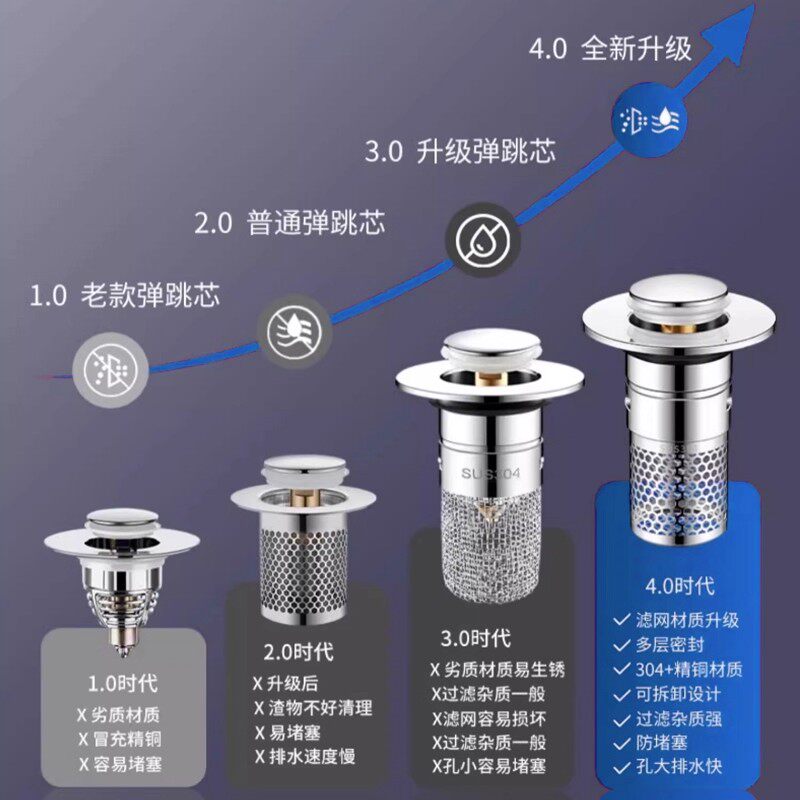 4.0 全新升级

3.0 升级弹跳芯

2.0 普通弹跳芯

1.0 老款弹跳芯

SUS304

1.0时代
X 劣质材质
X 冒充精铜
X 容易堵塞

2.0时代
X 升级后
X 渣物不好清理
X 易堵塞
X 排水速度慢

3.0时代
X 劣质材质易生锈
X过滤杂质一般
X滤网容易损坏
X过滤杂质一般
X孔小容易堵塞

4.0时代
✓ 滤网材质升级
✓ 多层密封
✓ 304+精铜材质
✓ 可拆卸设计
✓ 过滤杂质强
✓ 防堵塞
✓ 孔大排水快