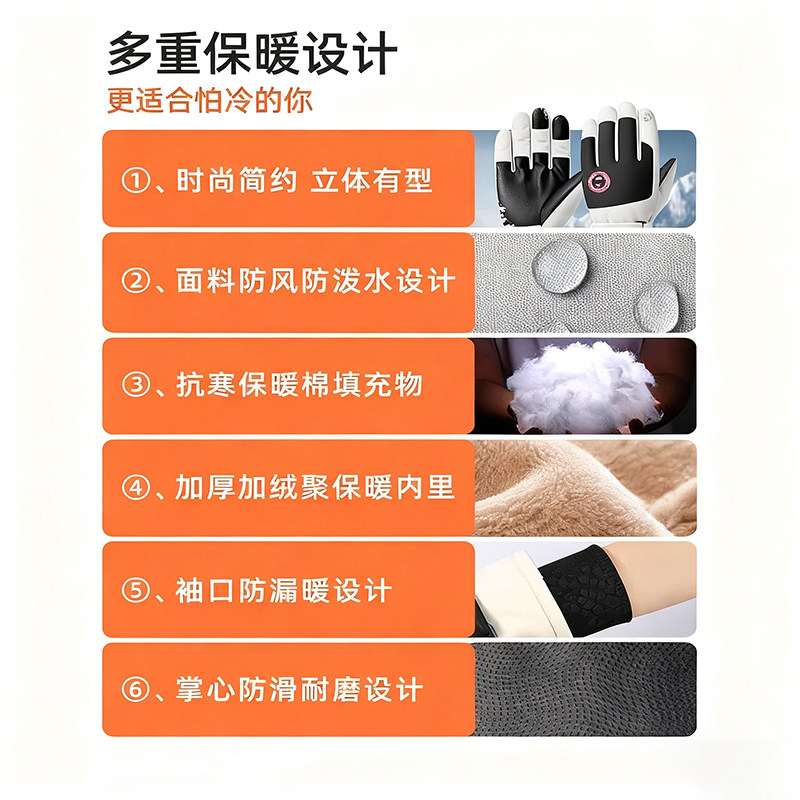 多重保暖设计
更适合怕冷的你

①、时尚简约 立体有型

②、面料防风防泼水设计

③、抗寒保暖棉填充物

④、加厚加绒聚保暖内里

⑤、袖口防漏暖设计

⑥、掌心防滑耐磨设计